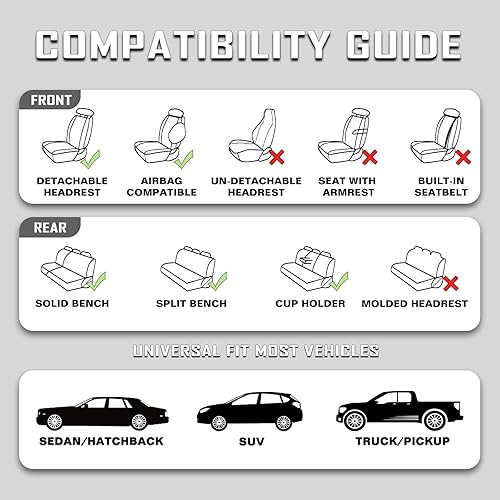 COMPATIBILITY GUIDE

FRONT

DETACHABLE HEADREST

AIRBAG COMPATIBLE

UN-DETACHABLE HEADREST

SEAT WITH ARMREST

BUILT-IN SEATBELT

REAR

SOLID BENCH

SPLIT BENCH

CUP HOLDER

MOLDED HEADREST

UNIVERSAL FIT MOST VEHICLES

SEDAN/HATCHBACK

SUV

TRUCK/PICKUP