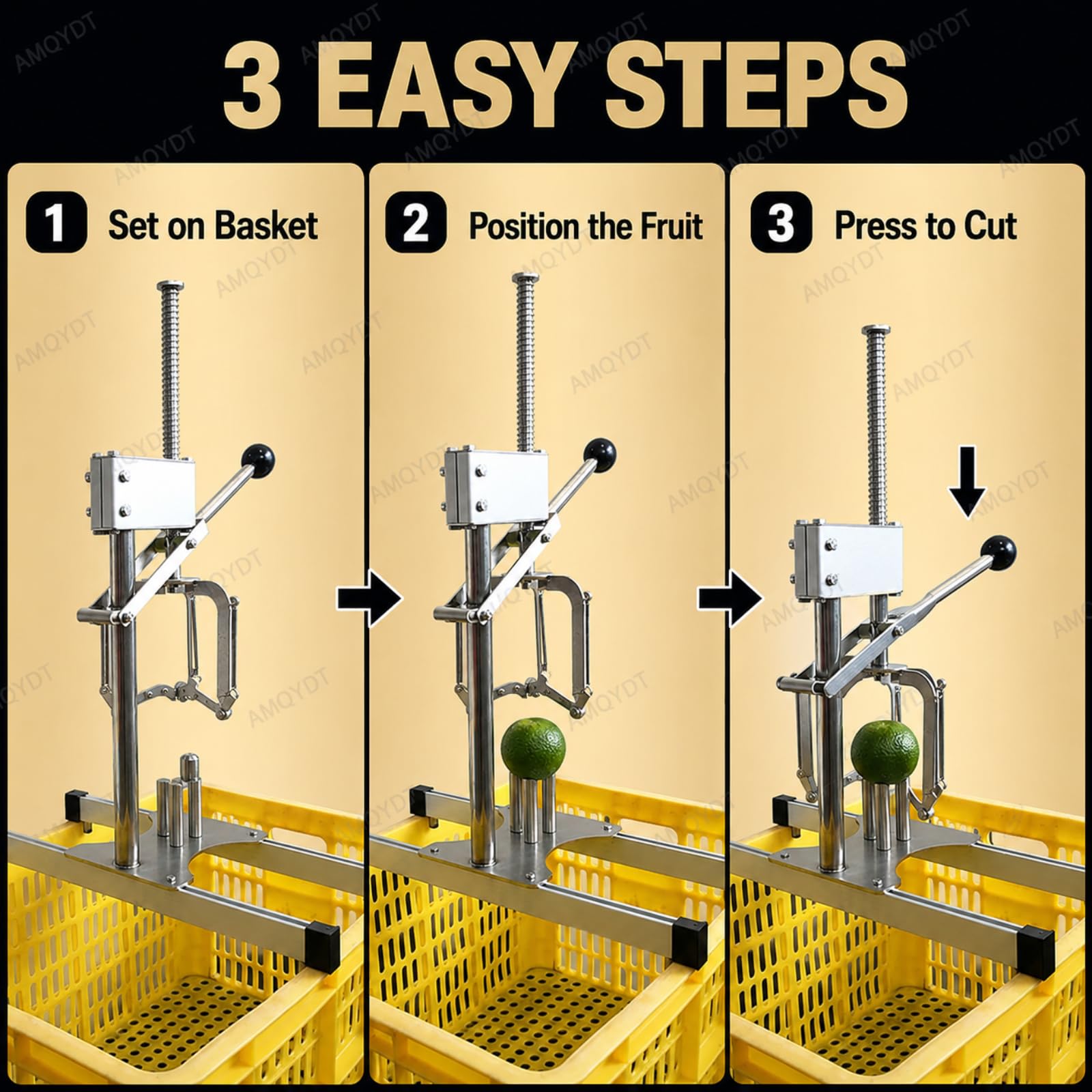 3 EASY STEPS

1 Set on Basket

2 Position the Fruit

3 Press to Cut

AMQYDT