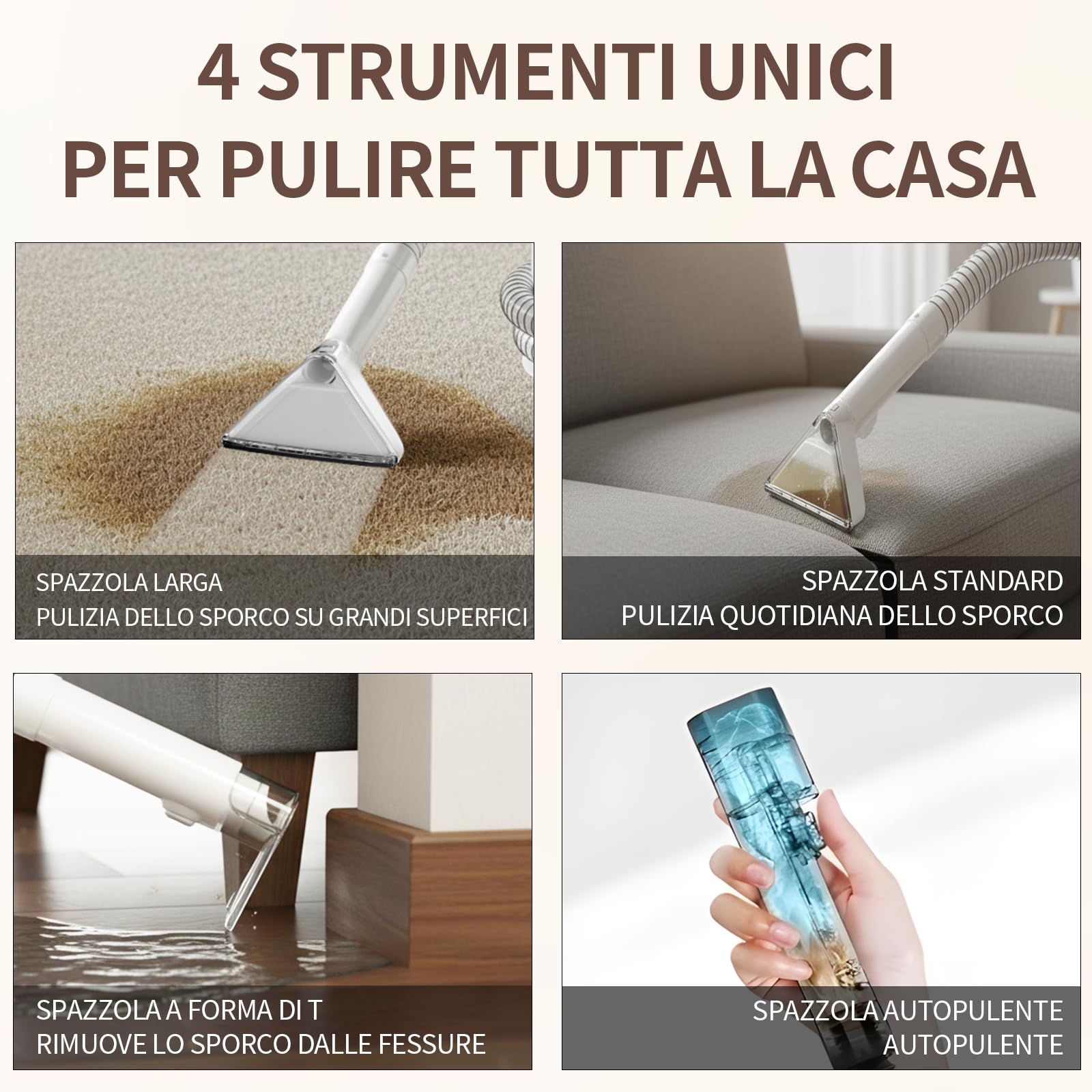 4 STRUMENTI UNICI
PER PULIRE TUTTA LA CASA

SPAZZOLA LARGA
PULIZIA DELLO SPORCO SU GRANDI SUPERFICI

SPAZZOLA STANDARD
PULIZIA QUOTIDIANA DELLO SPORCO

SPAZZOLA A FORMA DI T
RIMUOVE LO SPORCO DALLE FESSURE

SPAZZOLA AUTOPULENTE
AUTOPULENTE