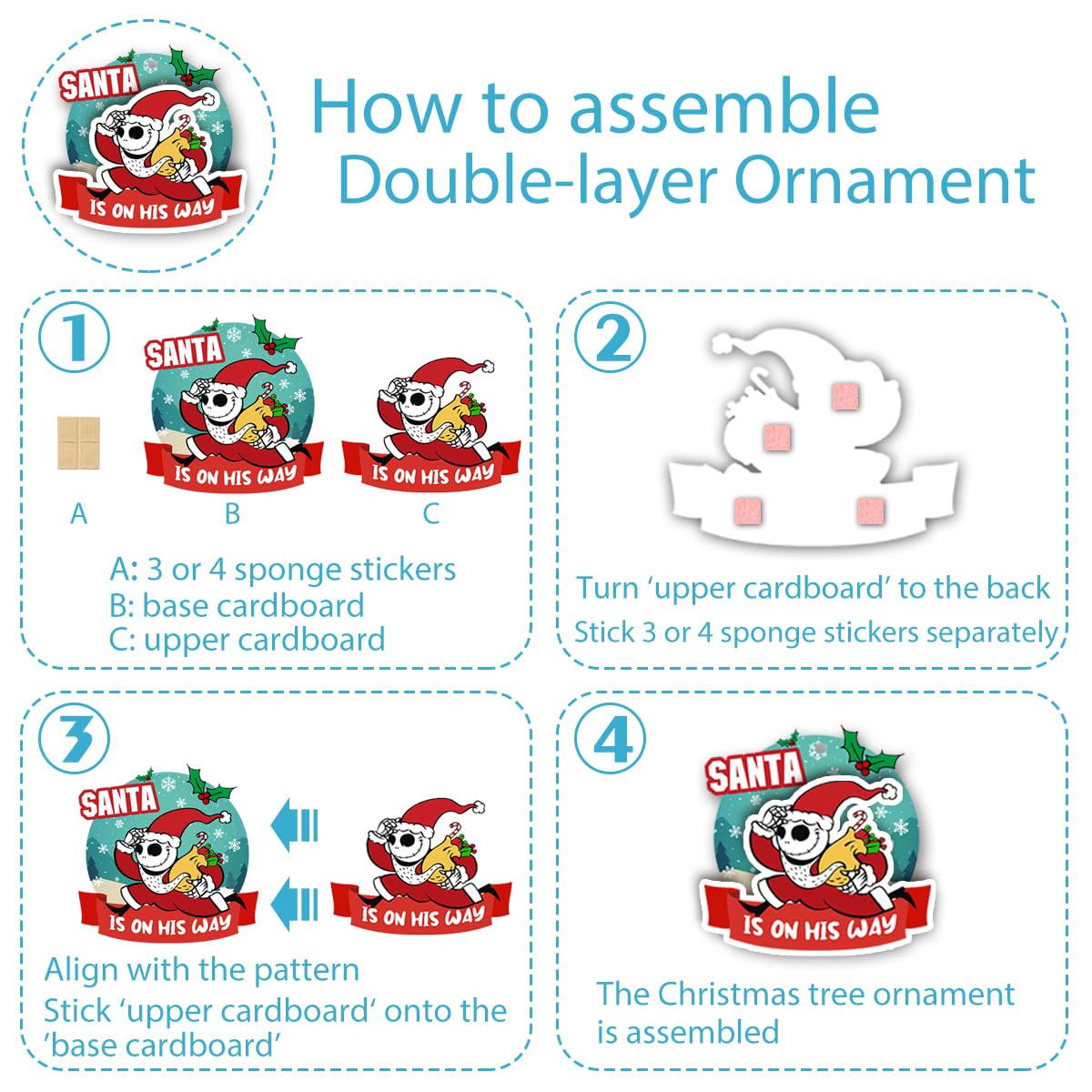 SANTA
IS ON HIS WAY

How to assemble
Double-layer Ornament

①
SANTA
IS ON HIS WAY
IS ON HIS WAY
A B C
A: 3 or 4 sponge stickers
B: base cardboard
C: upper cardboard

②
Turn 'upper cardboard' to the back
Stick 3 or 4 sponge stickers separately

③
SANTA
IS ON HIS WAY
IS ON HIS WAY
Align with the pattern
Stick 'upper cardboard' onto the 'base cardboard'

④
SANTA
IS ON HIS WAY
The Christmas tree ornament is assembled