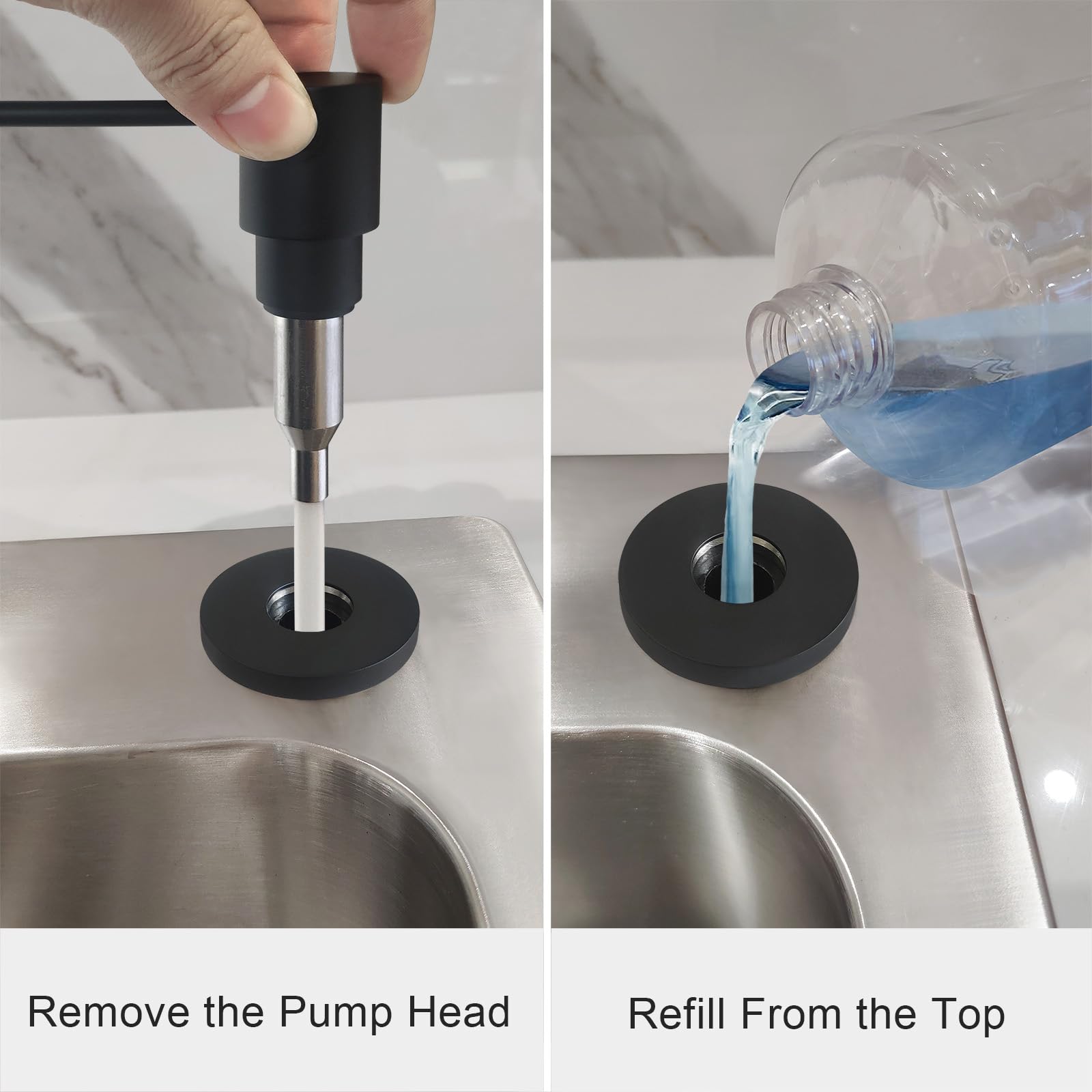 Remove the Pump Head

Refill From the Top