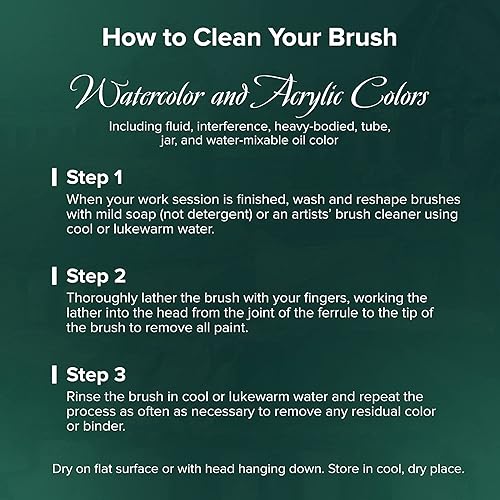 How to Clean Your Brush

Watercolor and Acrylic Colors

Including fluid, interference, heavy-bodied, tube, jar, and water-mixable oil color

Step 1
When your work session is finished, wash and reshape brushes with mild soap (not detergent) or an artists' brush cleaner using cool or lukewarm water.

Step 2
Thoroughly lather the brush with your fingers, working the lather into the head from the joint of the ferrule to the tip of the brush to remove all paint.

Step 3
Rinse the brush in cool or lukewarm water and repeat the process as often as necessary to remove any residual color or binder.

Dry on flat surface or with head hanging down. Store in cool, dry place.