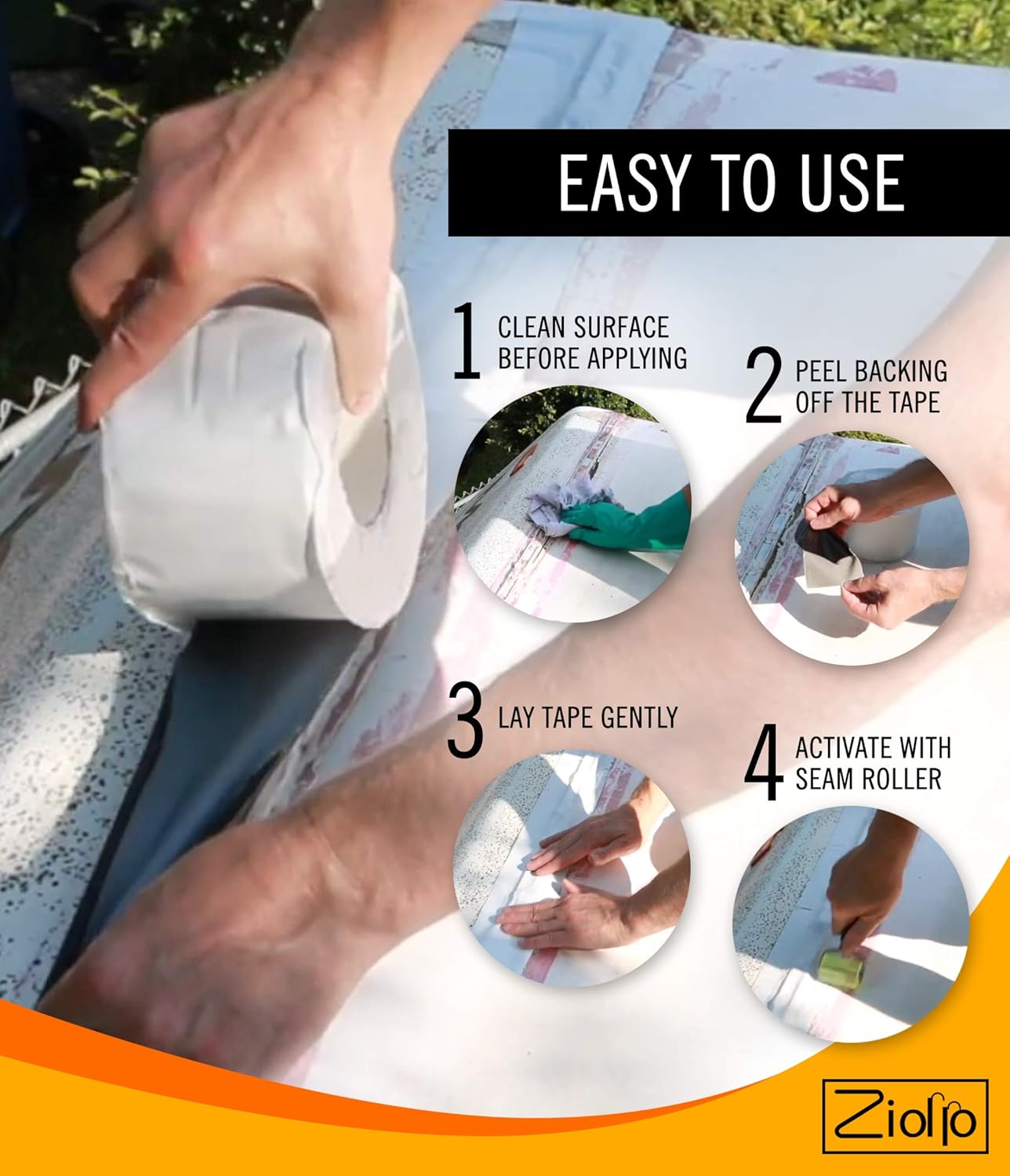 EASY TO USE

1 CLEAN SURFACE BEFORE APPLYING

2 PEEL BACKING OFF THE TAPE

3 LAY TAPE GENTLY

4 ACTIVATE WITH SEAM ROLLER

Ziollo