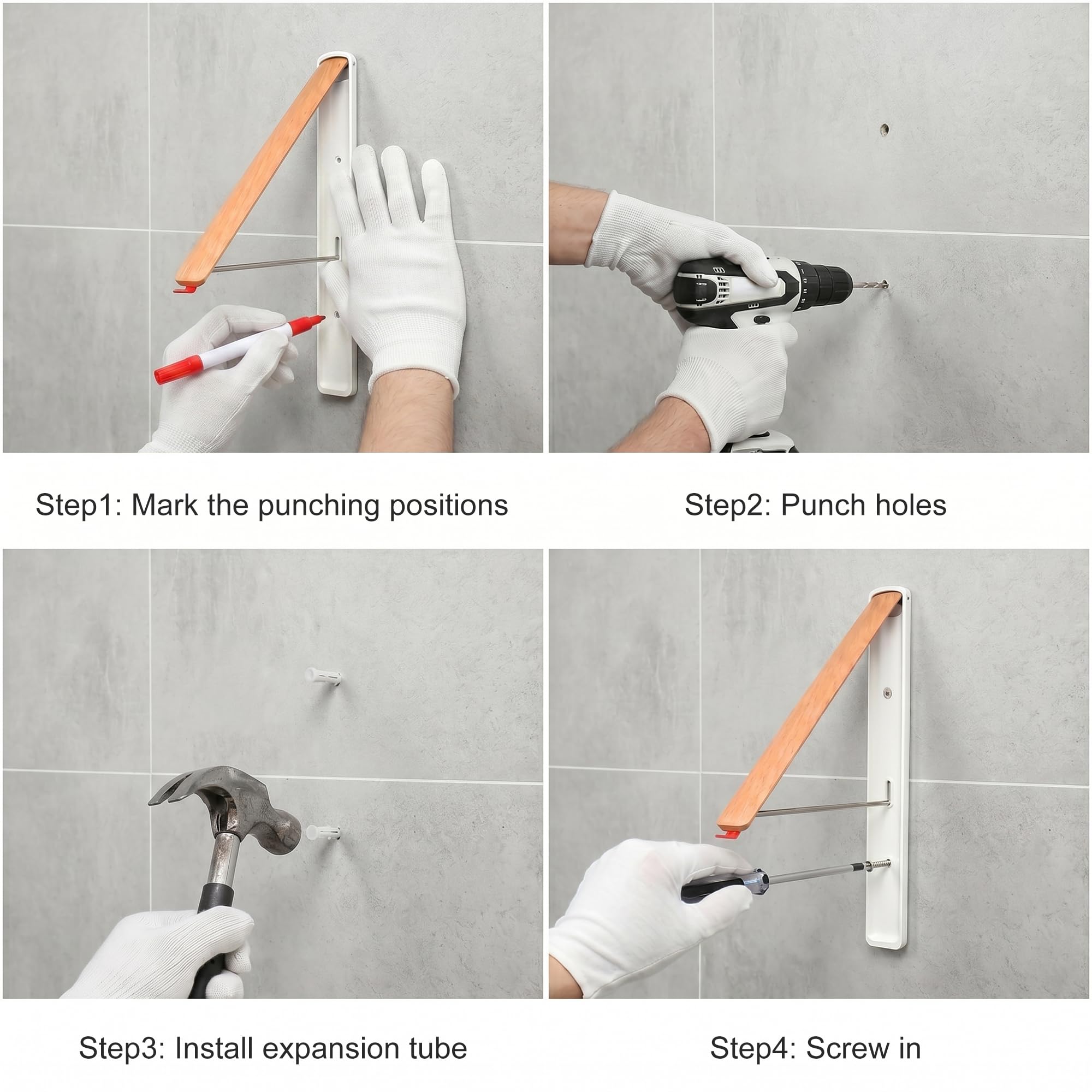 Step1: Mark the punching positions

Step2: Punch holes

Step3: Install expansion tube

Step4: Screw in