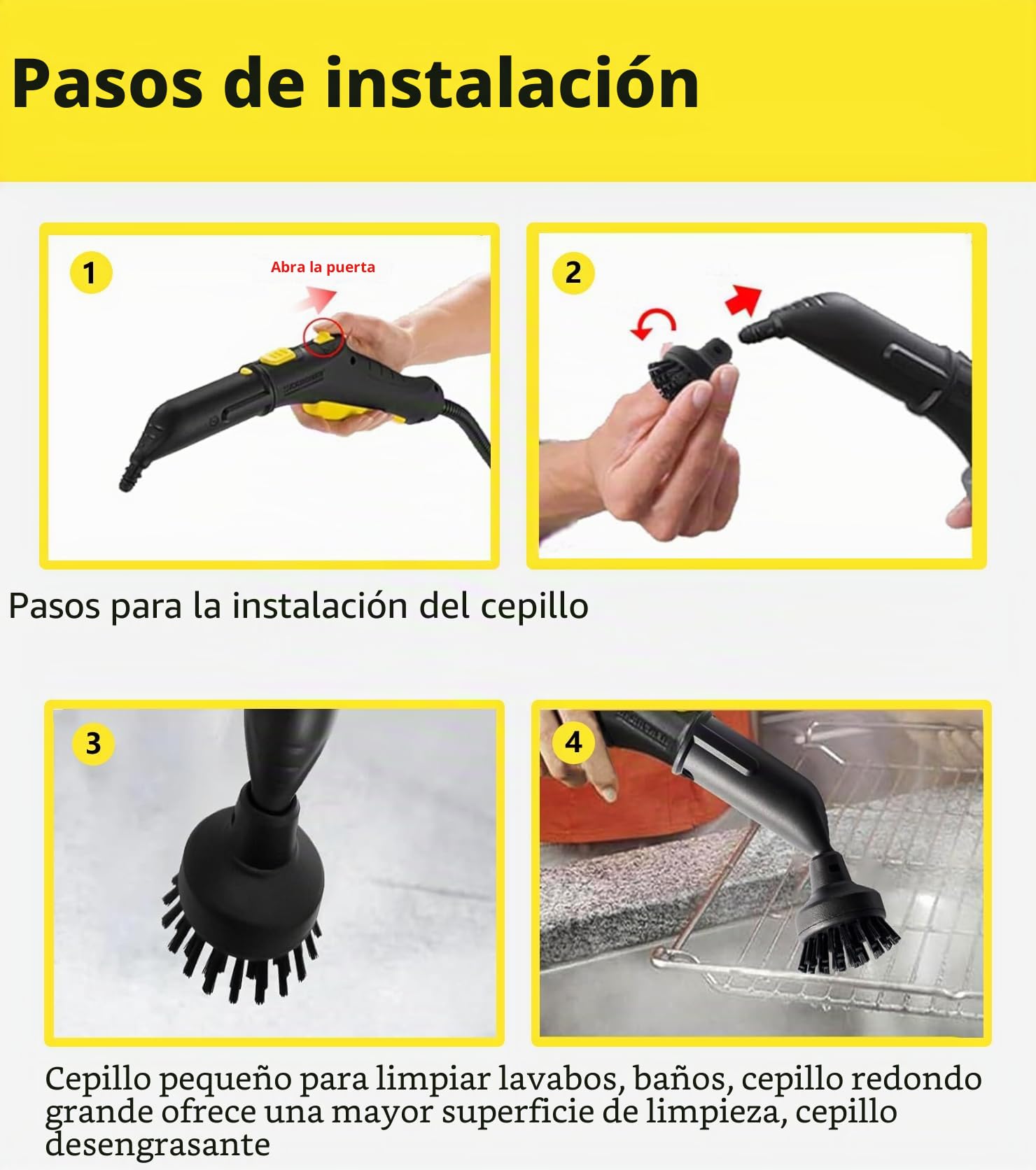 Pasos de instalación

1

Abra la puerta

2

Pasos para la instalación del cepillo

3

4

Cepillo pequeño para limpiar lavabos, baños, cepillo redondo grande ofrece una mayor superficie de limpieza, cepillo desengrasante