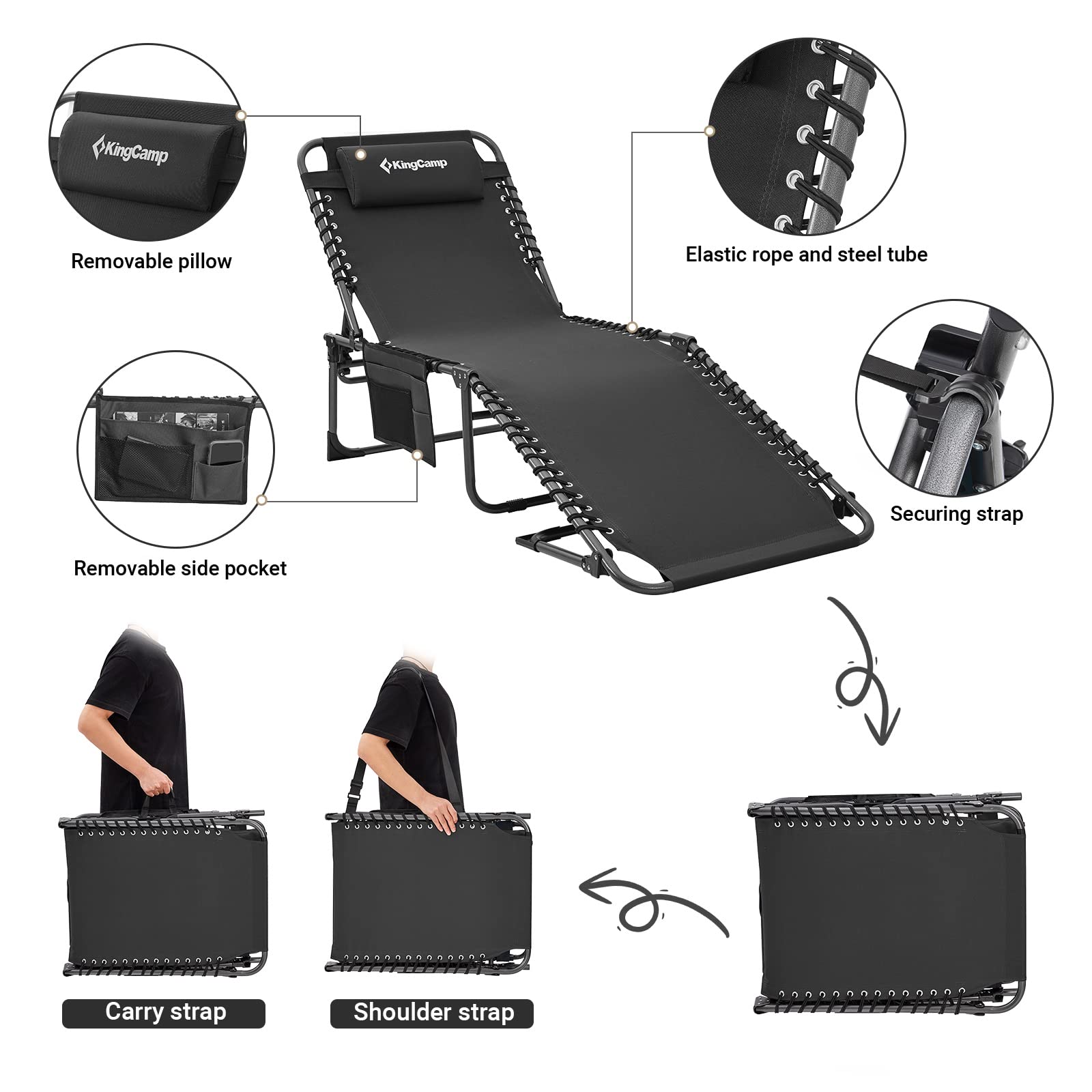 KingCamp

Removable pillow

KingCamp

Elastic rope and steel tube

Securing strap

Removable side pocket

Carry strap

Shoulder strap