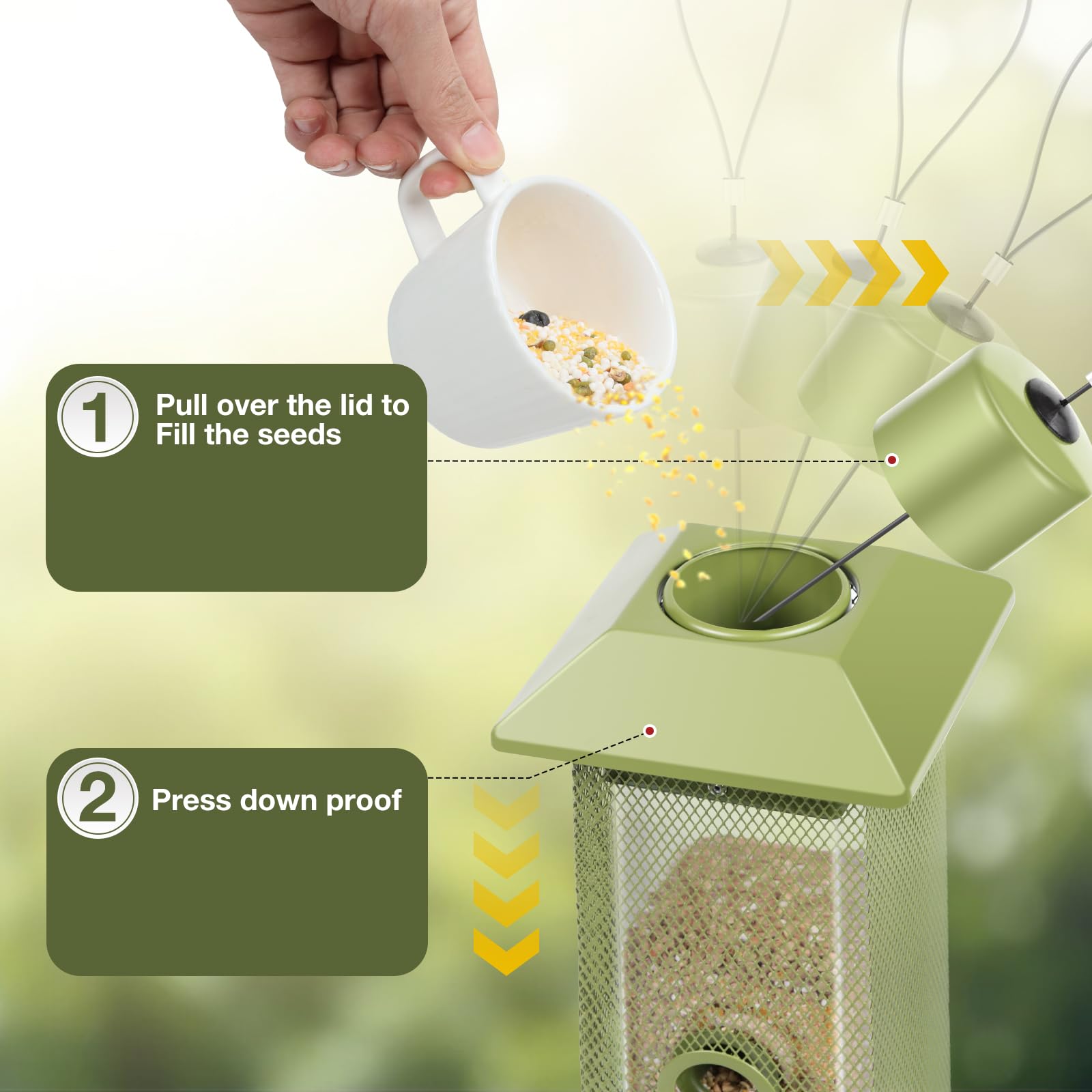 1 Pull over the lid to Fill the seeds

2 Press down proof