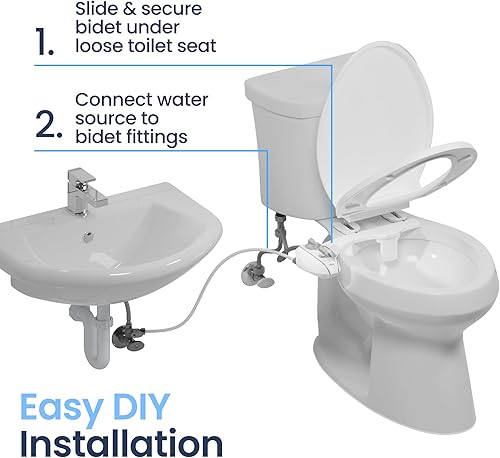 1. Slide & secure bidet under loose toilet seat

2. Connect water source to bidet fittings

Easy DIY Installation