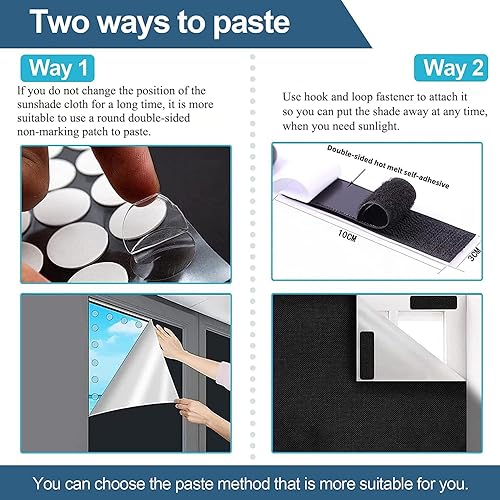 Two ways to paste

Way 1

If you do not change the position of the sunshade cloth for a long time, it is more suitable to use a round double-sided non-marking patch to paste.

Way 2

Use hook and loop fastener to attach it so you can put the shade away at any time, when you need sunlight.

Double-sided hot melt self-adhesive

10CM

3CM

You can choose the paste method that is more suitable for you.