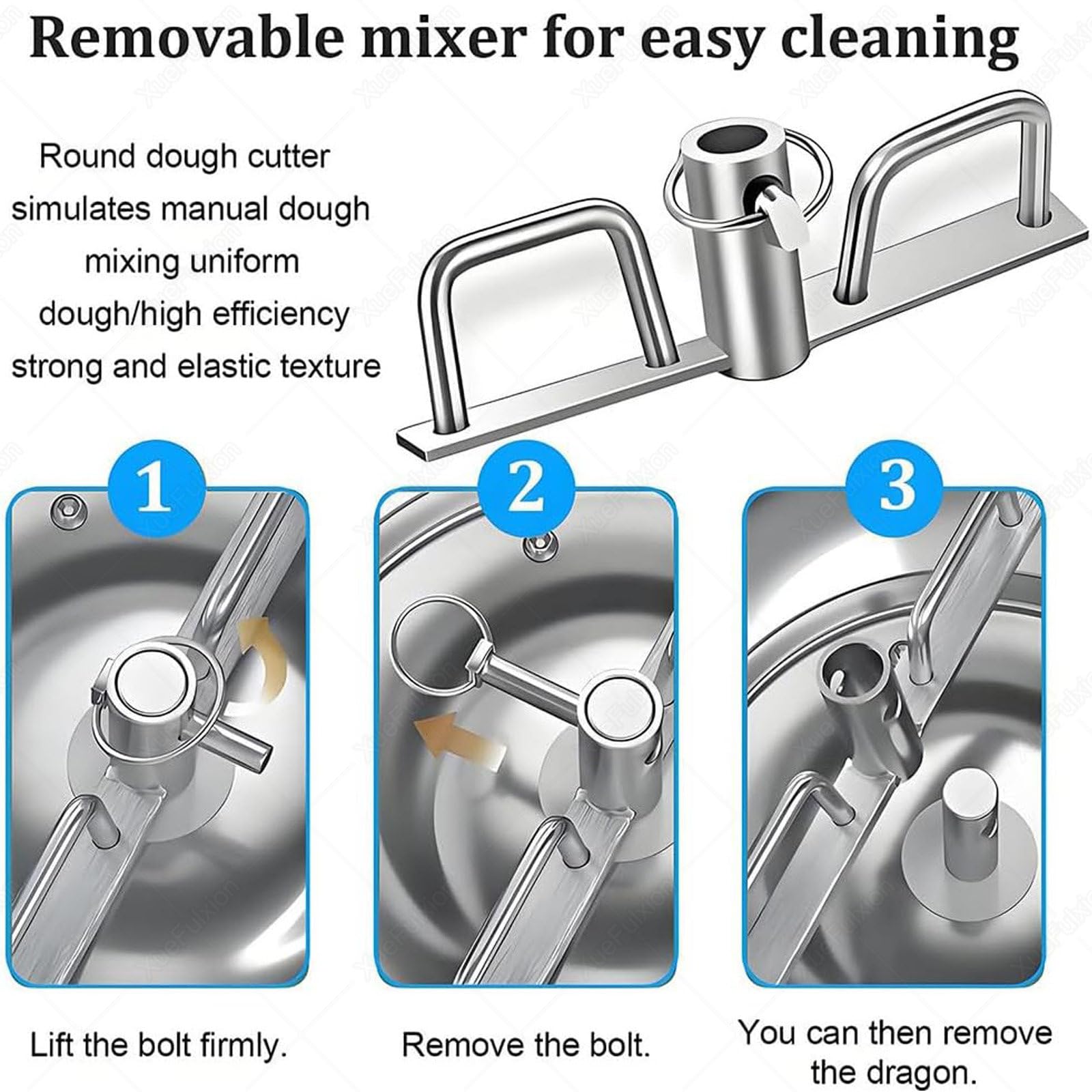 Removable mixer for easy cleaning

Round dough cutter simulates manual dough mixing uniform dough/high efficiency strong and elastic texture

1

2

3

Lift the bolt firmly.

Remove the bolt.

You can then remove the dragon.