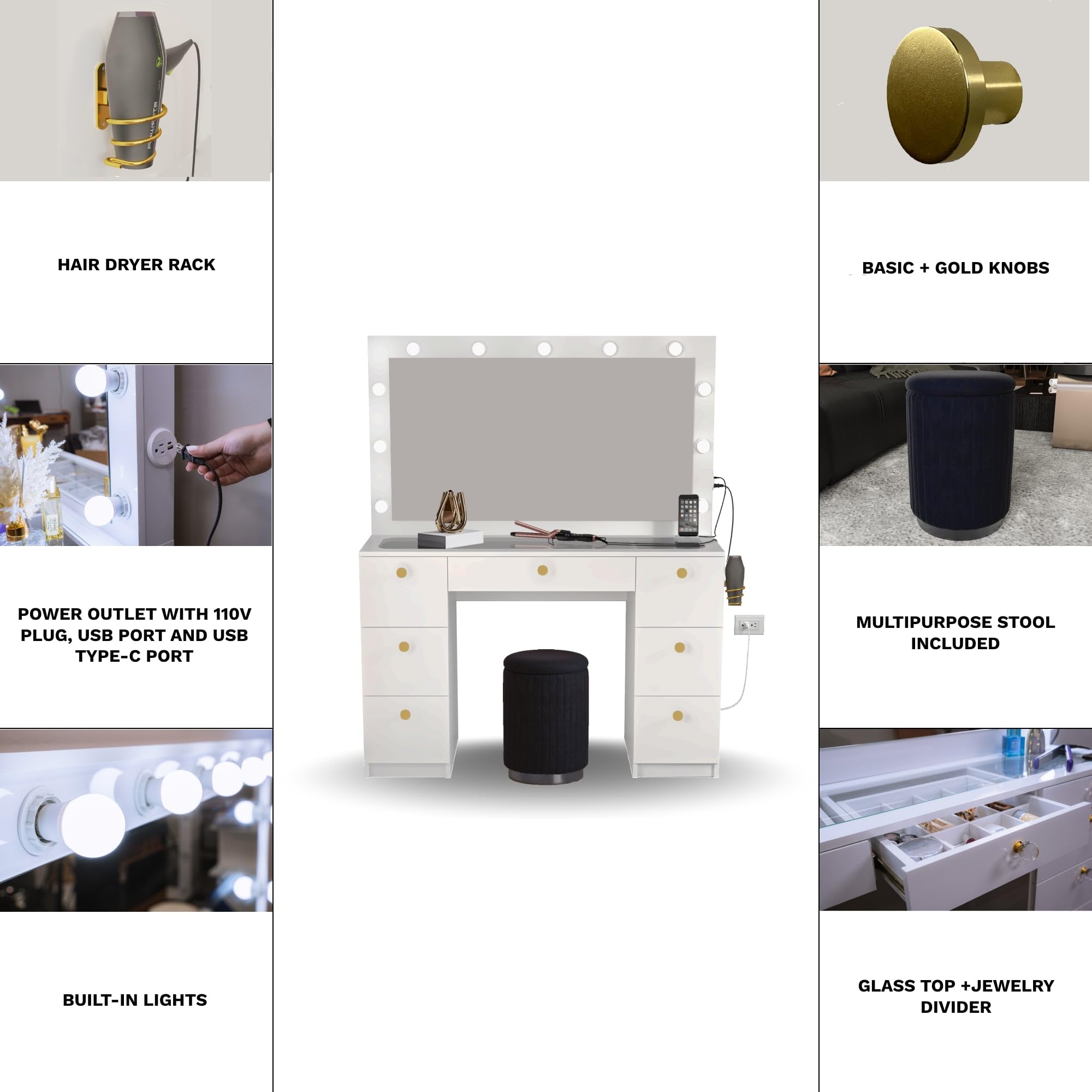 HAIR DRYER RACK

POWER OUTLET WITH 110V PLUG, USB PORT AND USB TYPE-C PORT

BUILT-IN LIGHTS

BASIC + GOLD KNOBS

MULTIPURPOSE STOOL INCLUDED

GLASS TOP +JEWELRY DIVIDER