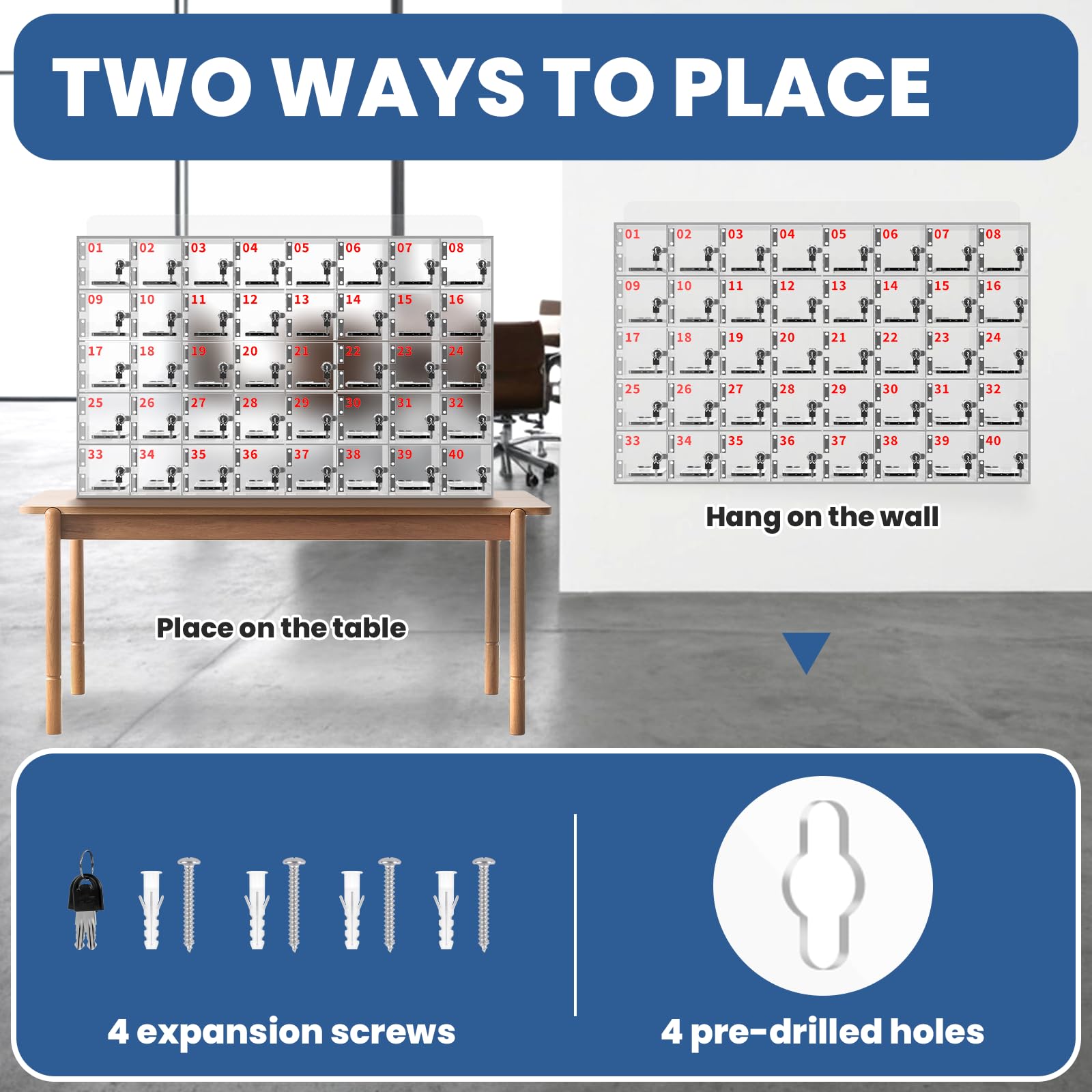 TWO WAYS TO PLACE

01 02 03 04 05 06 07 08
09 10 11 12 13 14 15 16
17 18 19 20 21 22 23 24
25 26 27 28 29 30 31 32
33 34 35 36 37 38 39 40

Place on the table

01 02 03 04 05 06 07 08
09 10 11 12 13 14 15 16
17 18 19 20 21 22 23 24
25 26 27 28 29 30 31 32
33 34 35 36 37 38 39 40

Hang on the wall

4 expansion screws

4 pre-drilled holes