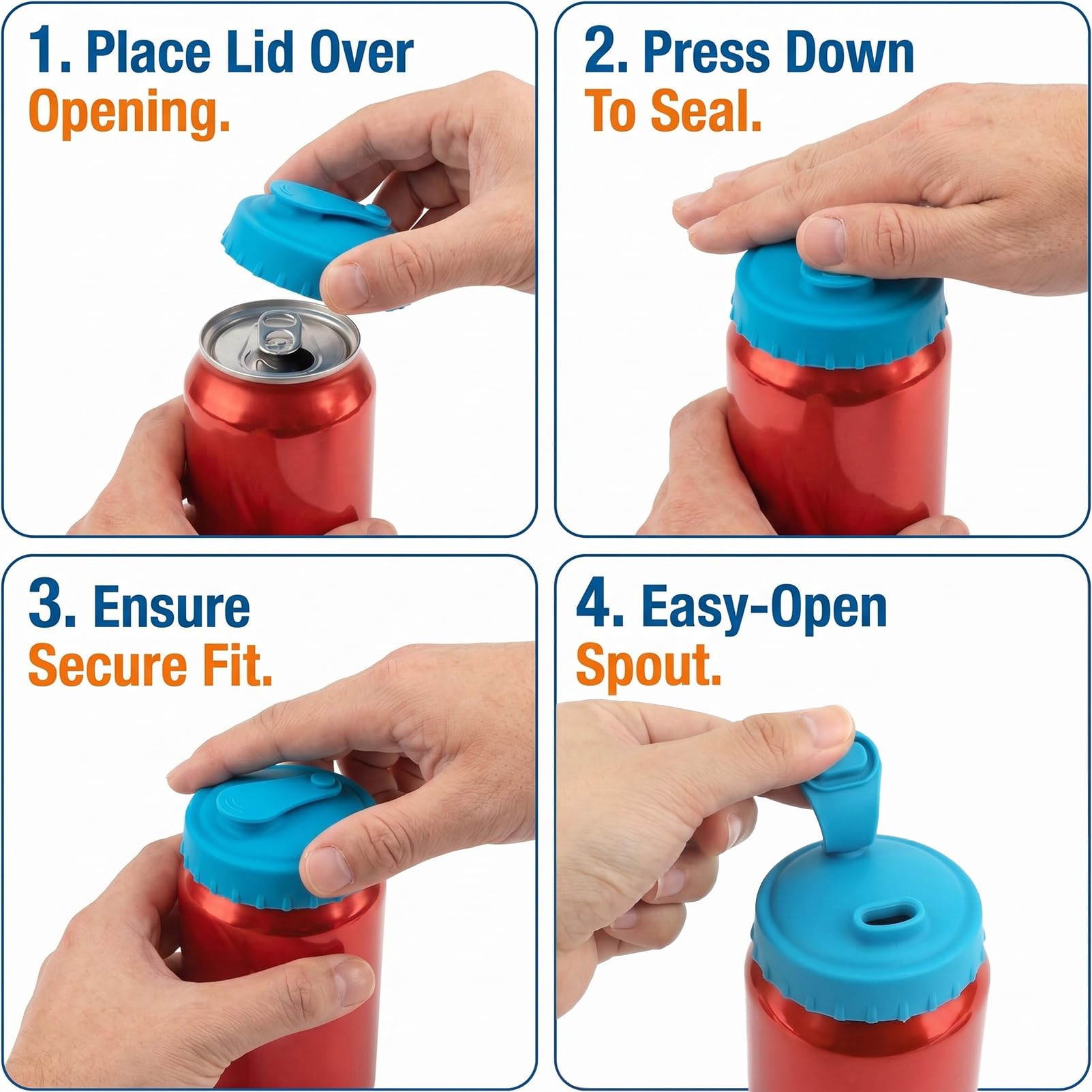 1. Place Lid Over Opening.

2. Press Down To Seal.

3. Ensure Secure Fit.

4. Easy-Open Spout.