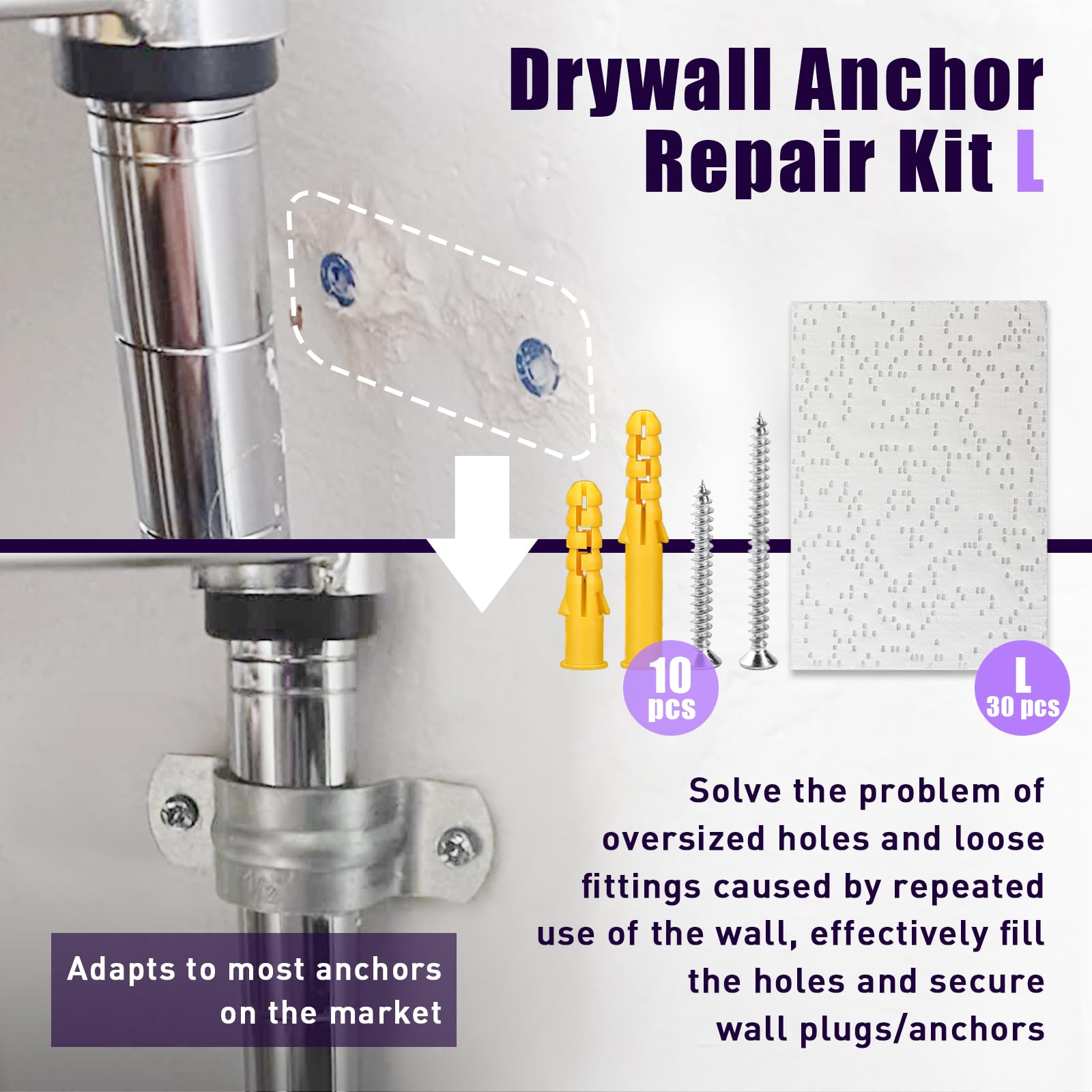 Drywall Anchor Repair Kit L

10 pcs

L 30 pcs

Solve the problem of oversized holes and loose fittings caused by repeated use of the wall, effectively fill the holes and secure wall plugs/anchors

Adapts to most anchors on the market