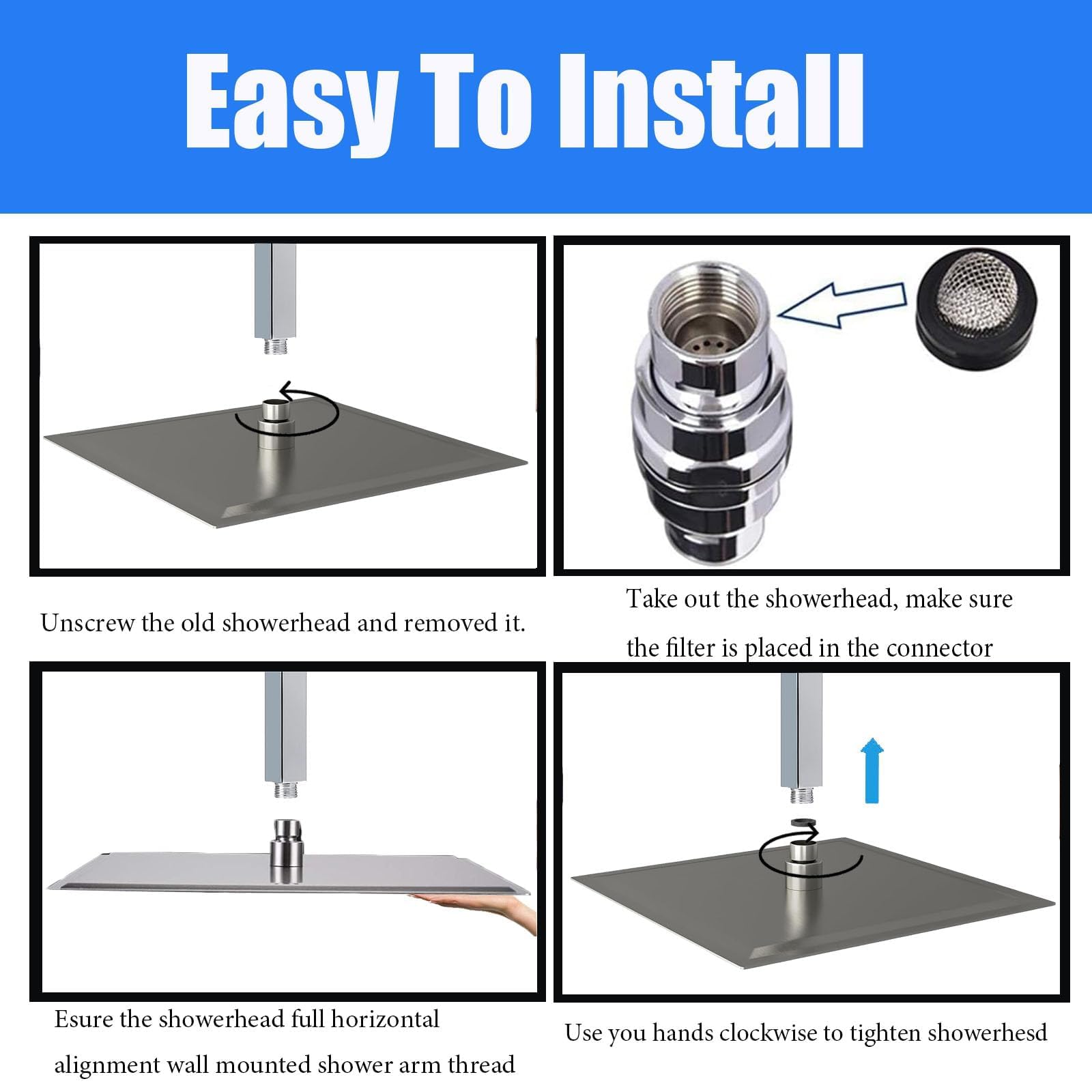 Easy To Install

Unscrew the old showerhead and removed it.

Take out the showerhead, make sure the filter is placed in the connector

Esure the showerhead full horizontal alignment wall mounted shower arm thread

Use you hands clockwise to tighten showerhesd