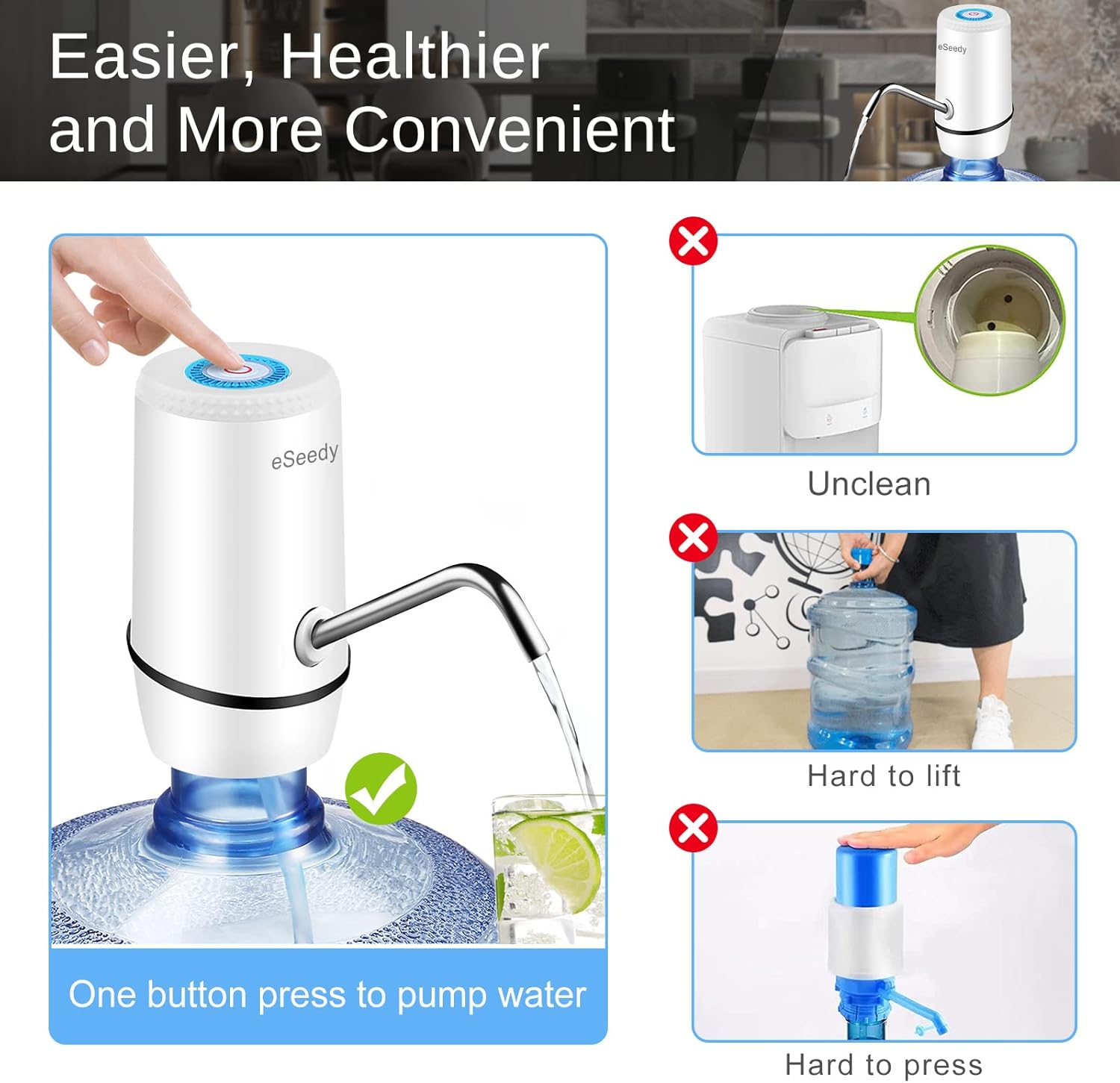 Easier, Healthier and More Convenient

eSeedy

eSeedy

One button press to pump water

Unclean

Hard to lift

Hard to press