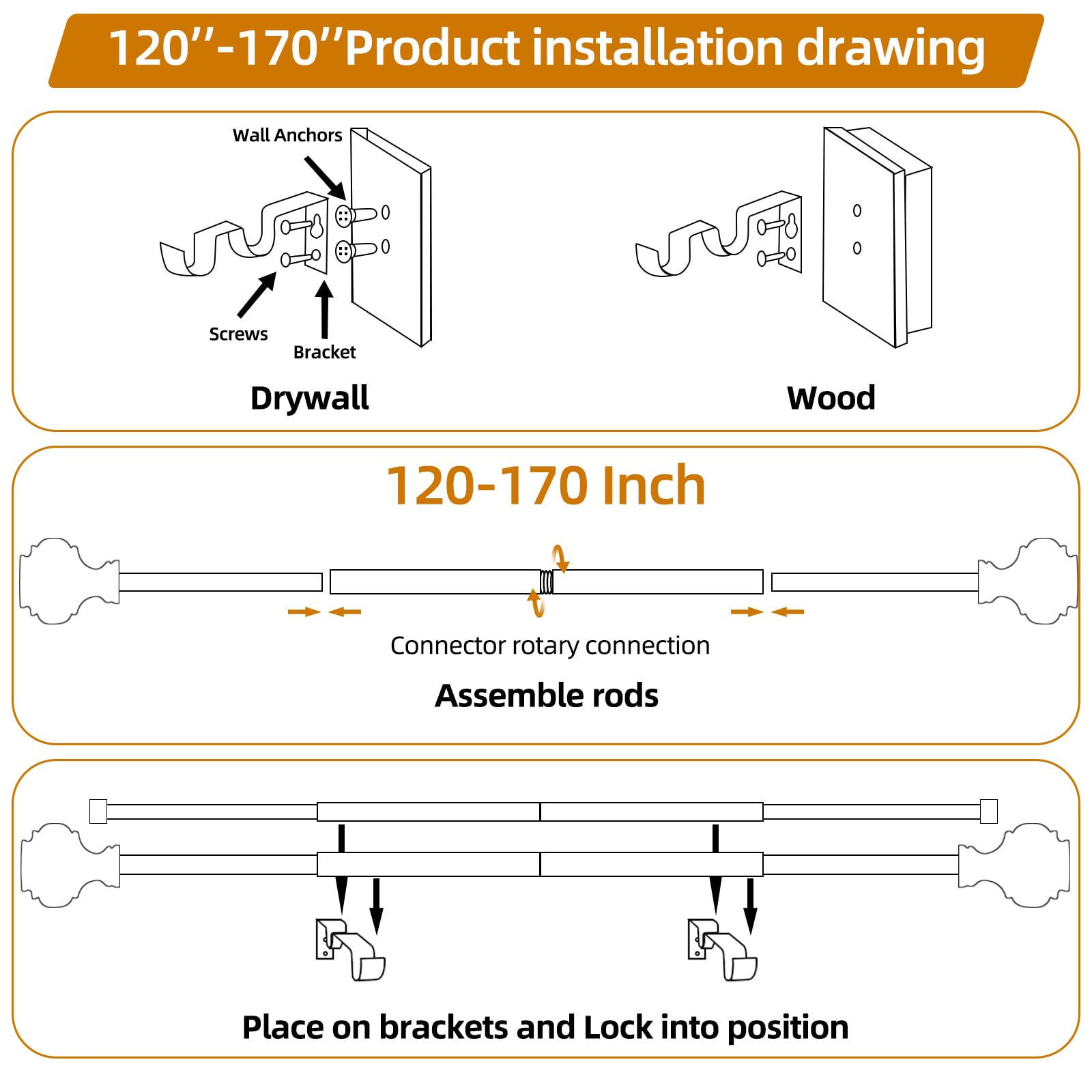 120’’-170’’Product installation drawing

Wall Anchors

Screws

Bracket

Drywall

Wood

120-170 Inch

Connector rotary connection

Assemble rods

Place on brackets and Lock into position