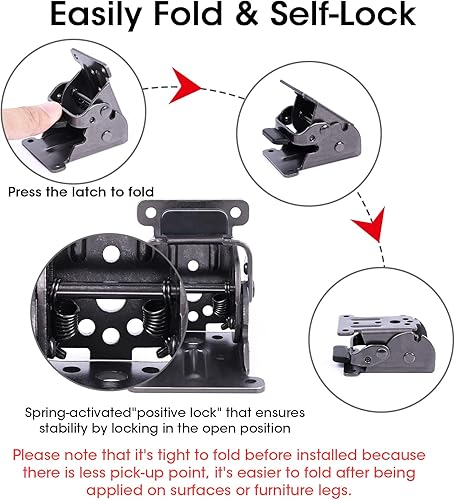 Easily Fold & Self-Lock

Press the latch to fold

Spring-activated"positive lock" that ensures stability by locking in the open position

Please note that it's tight to fold before installed because there is less pick-up point, it's easier to fold after being applied on surfaces or furniture legs.