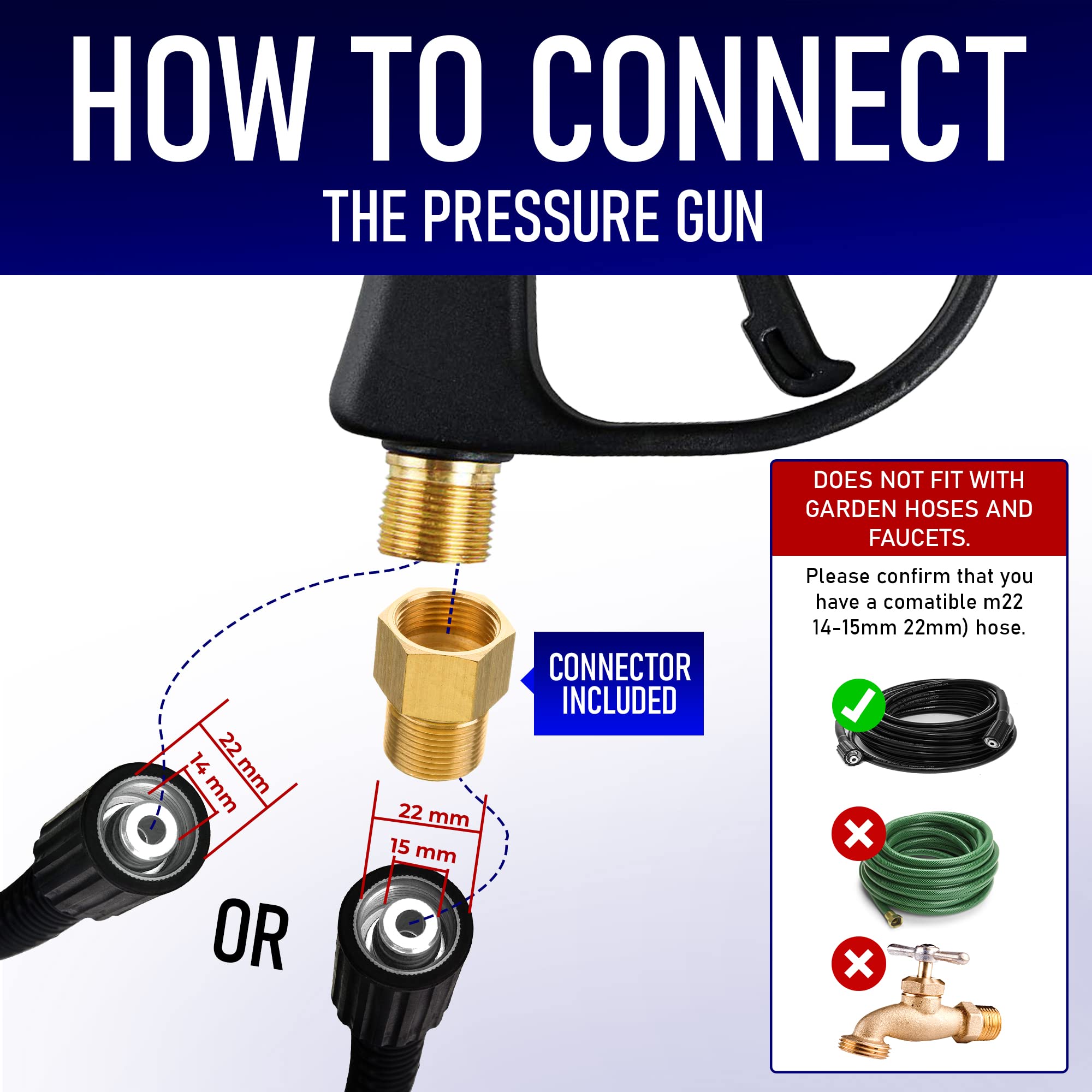 HOW TO CONNECT
THE PRESSURE GUN

DOES NOT FIT WITH GARDEN HOSES AND FAUCETS.

Please confirm that you have a comatible m22 14-15mm 22mm) hose.

CONNECTOR INCLUDED

22 mm
14 mm

22 mm
15 mm

OR