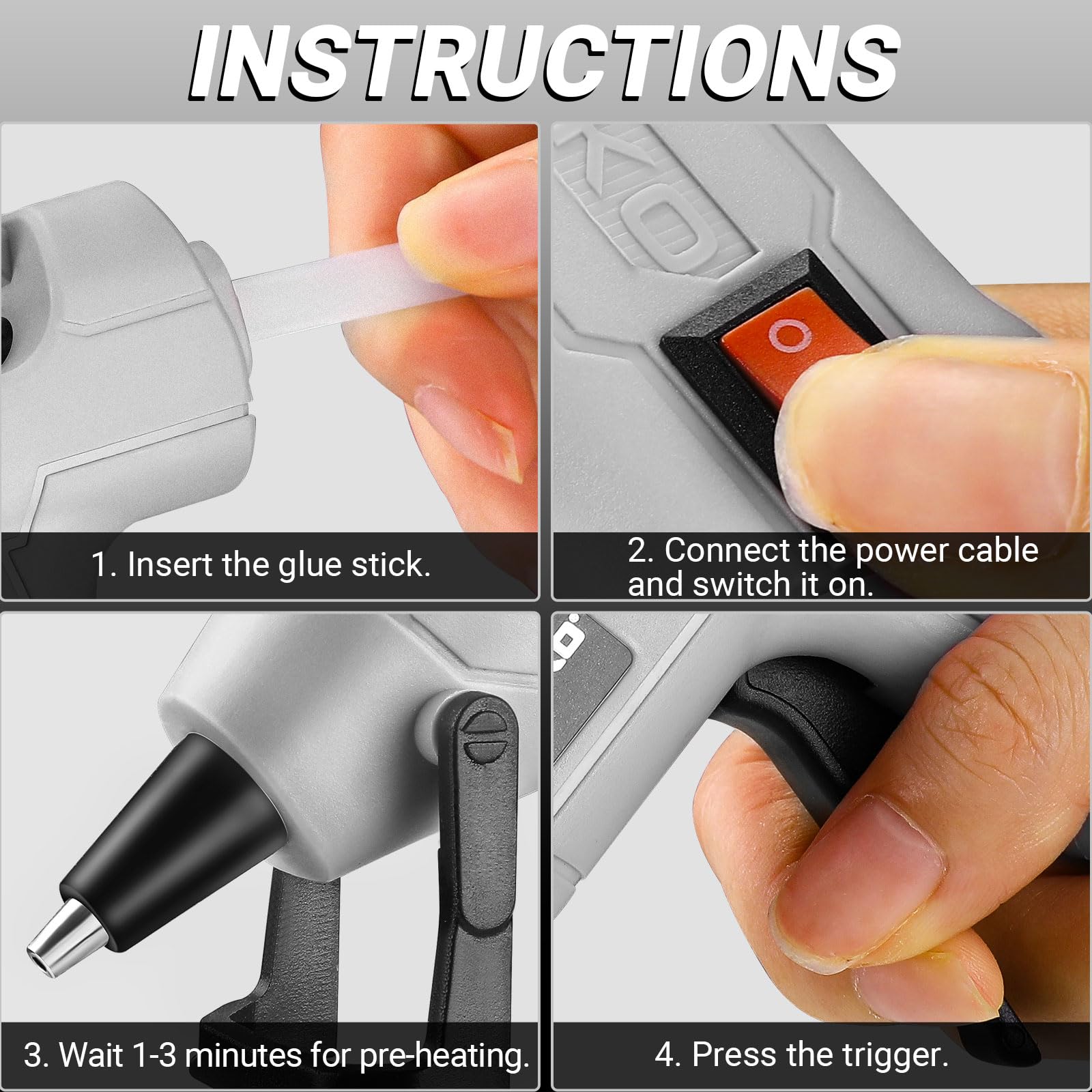 INSTRUCTIONS

1. Insert the glue stick.

2. Connect the power cable and switch it on.

3. Wait 1-3 minutes for pre-heating.

4. Press the trigger.