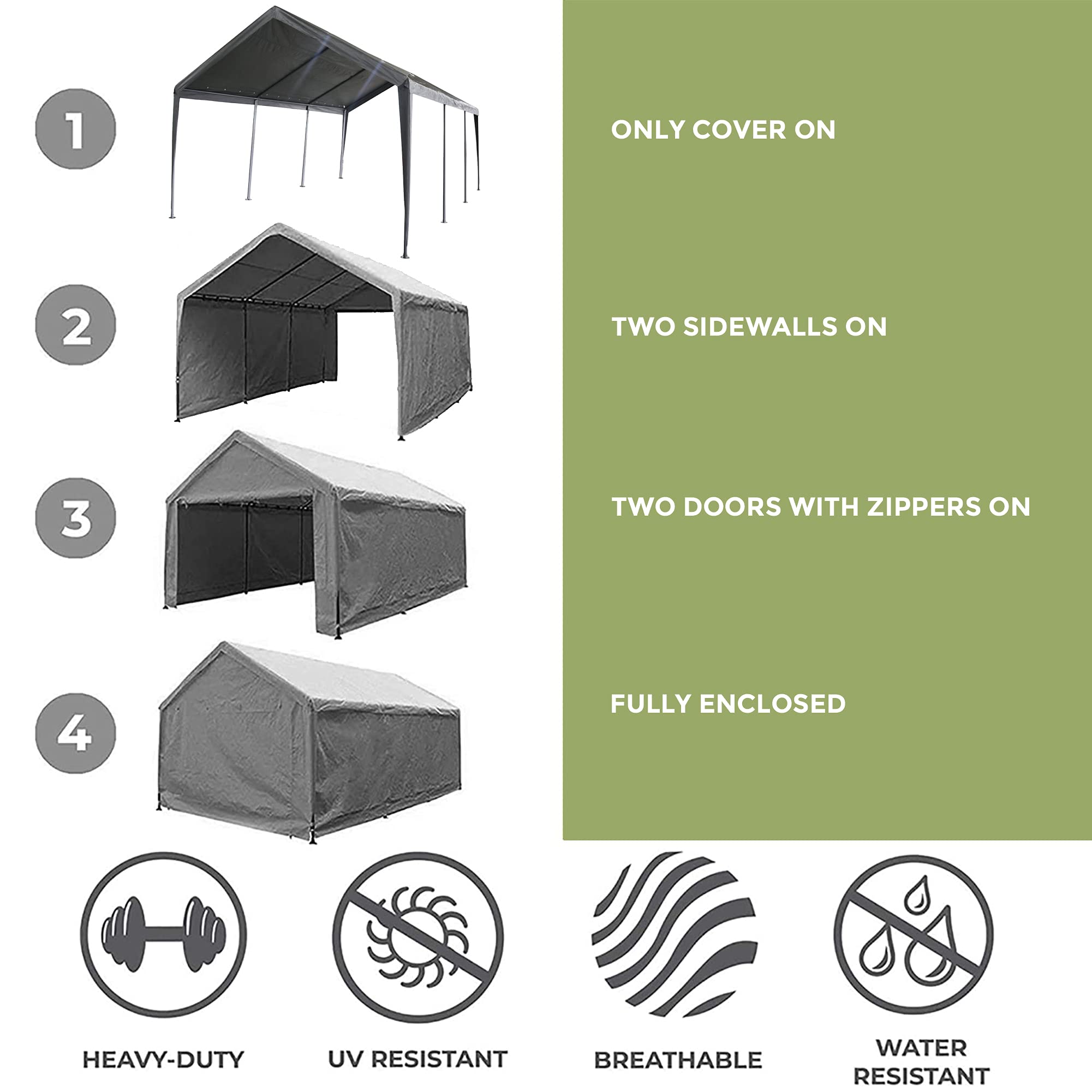 1

ONLY COVER ON

2

TWO SIDEWALLS ON

3

TWO DOORS WITH ZIPPERS ON

4

FULLY ENCLOSED

HEAVY-DUTY

UV RESISTANT

BREATHABLE

WATER RESISTANT