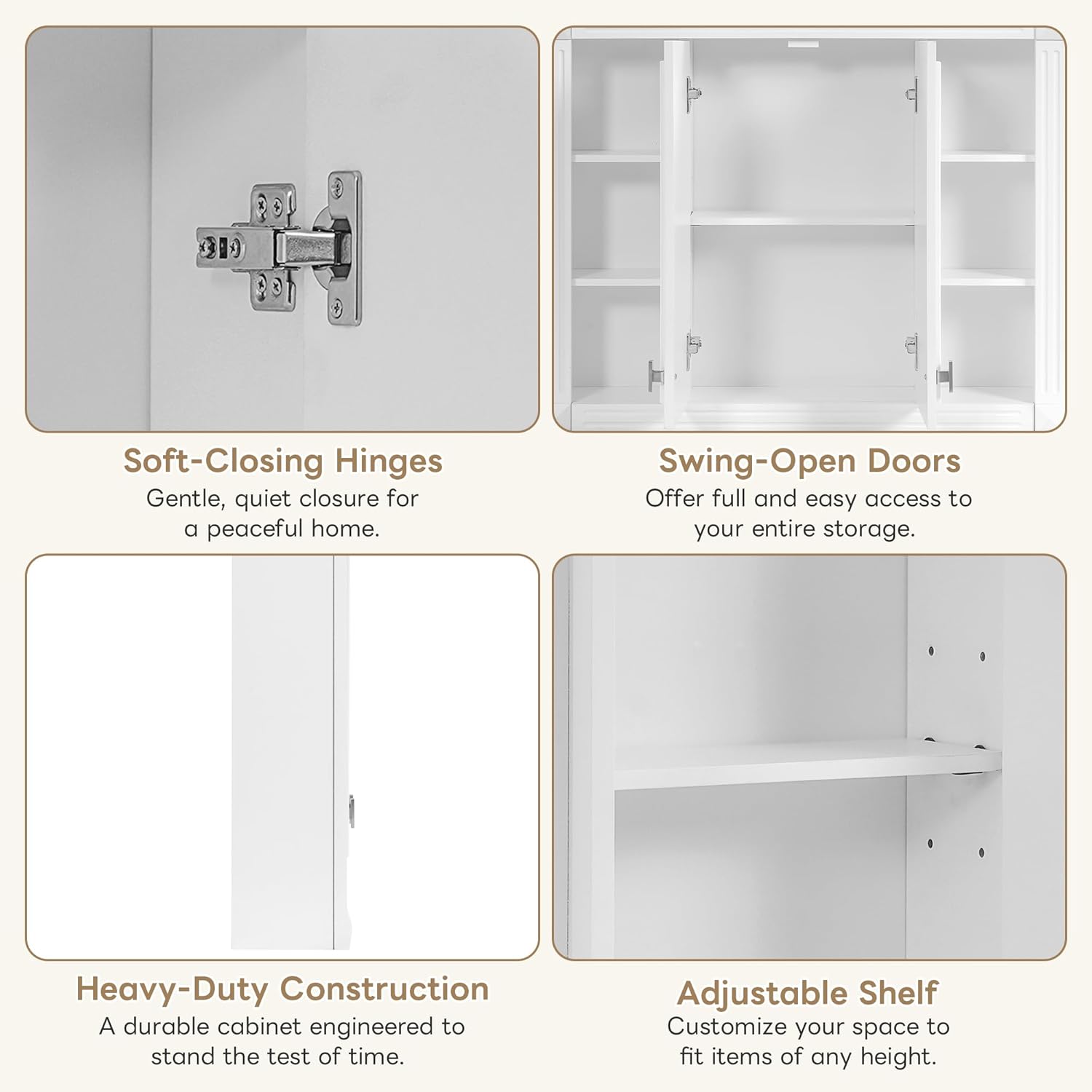 Soft-Closing Hinges
Gentle, quiet closure for a peaceful home.

Swing-Open Doors
Offer full and easy access to your entire storage.

Heavy-Duty Construction
A durable cabinet engineered to stand the test of time.

Adjustable Shelf
Customize your space to fit items of any height.