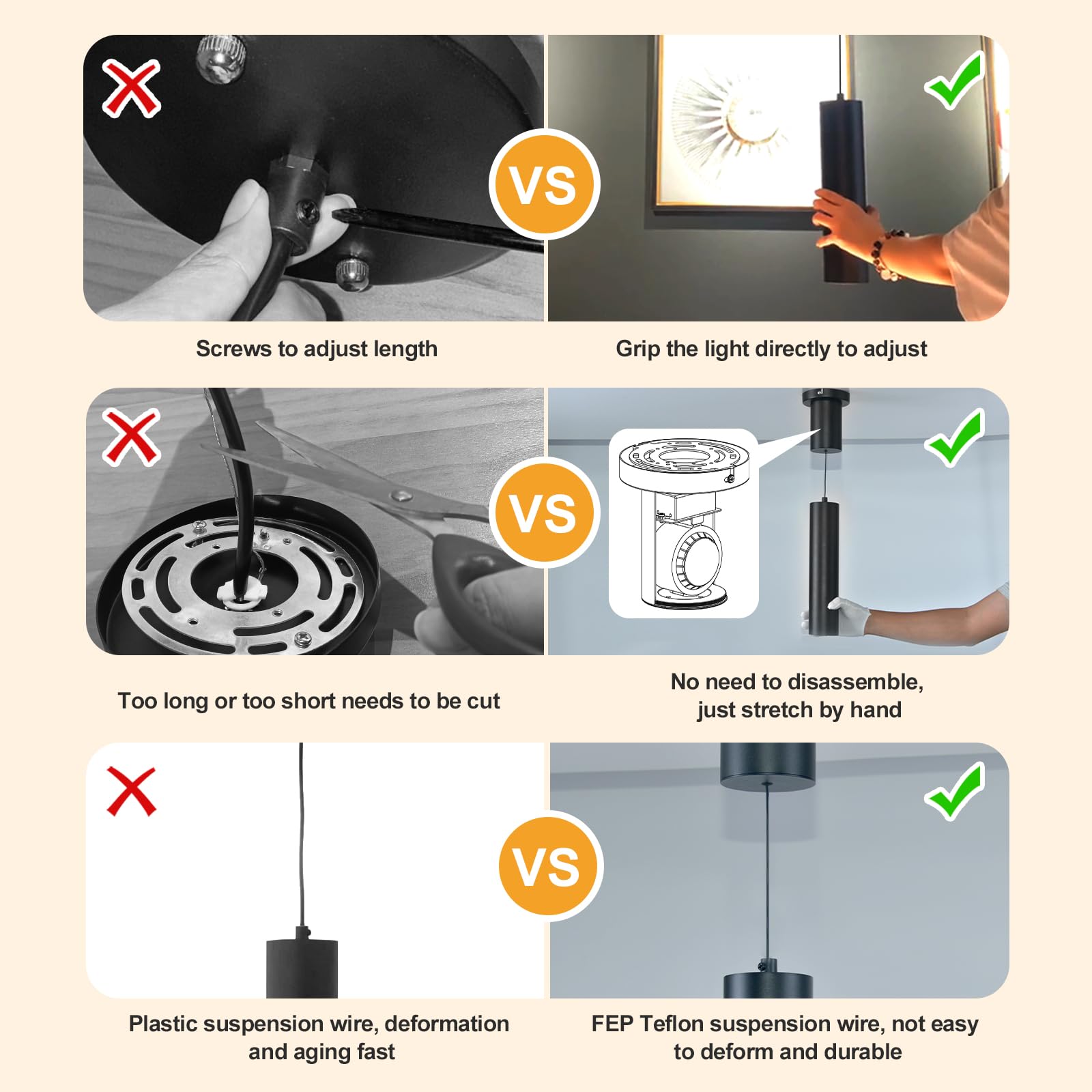 VS

Screws to adjust length

Grip the light directly to adjust

VS

Too long or too short needs to be cut

No need to disassemble, just stretch by hand

VS

Plastic suspension wire, deformation and aging fast

FEP Teflon suspension wire, not easy to deform and durable