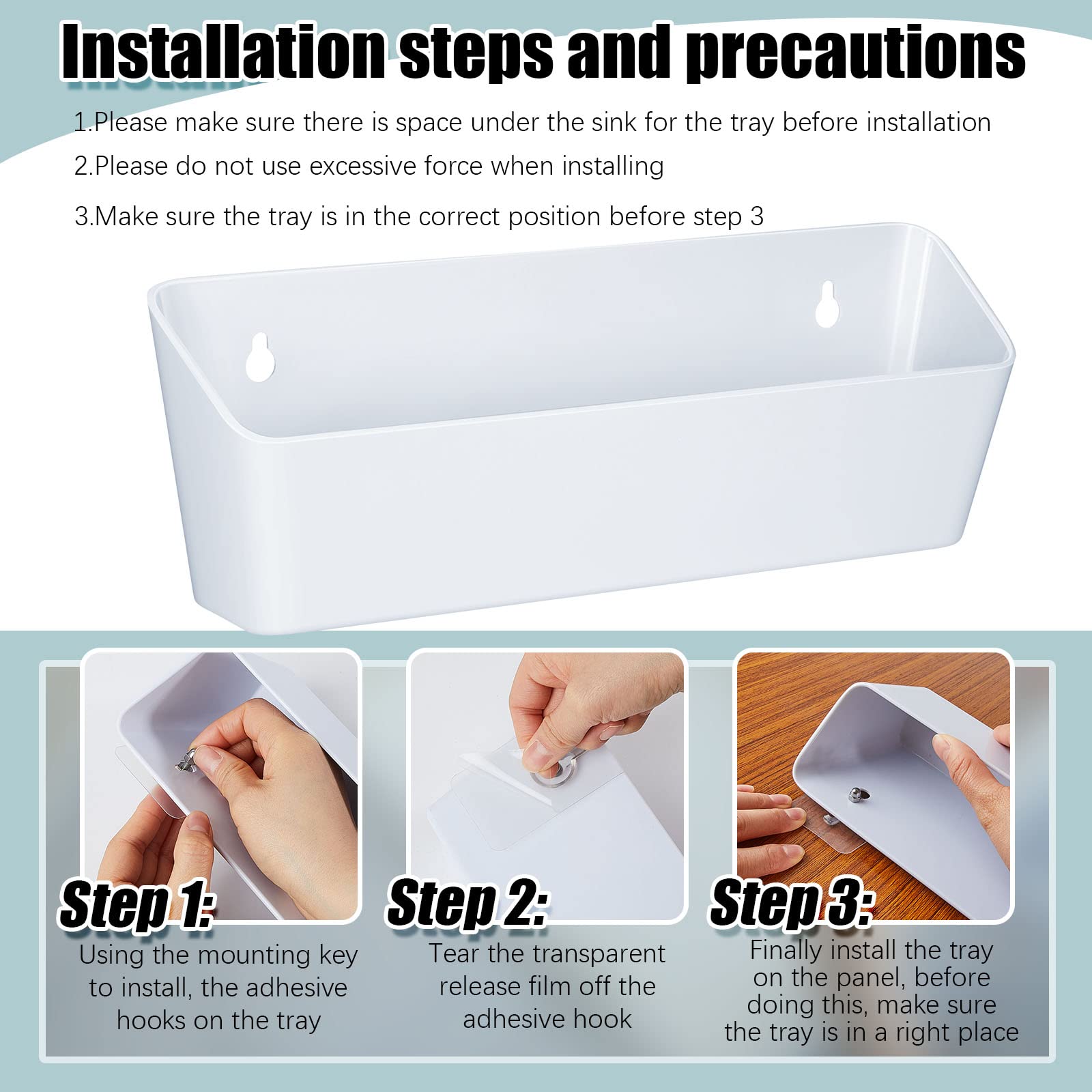 Installation steps and precautions

1.Please make sure there is space under the sink for the tray before installation

2.Please do not use excessive force when installing

3.Make sure the tray is in the correct position before step 3

Step 1:
Using the mounting key to install, the adhesive hooks on the tray

Step 2:
Tear the transparent release film off the adhesive hook

Step 3:
Finally install the tray on the panel, before doing this, make sure the tray is in a right place