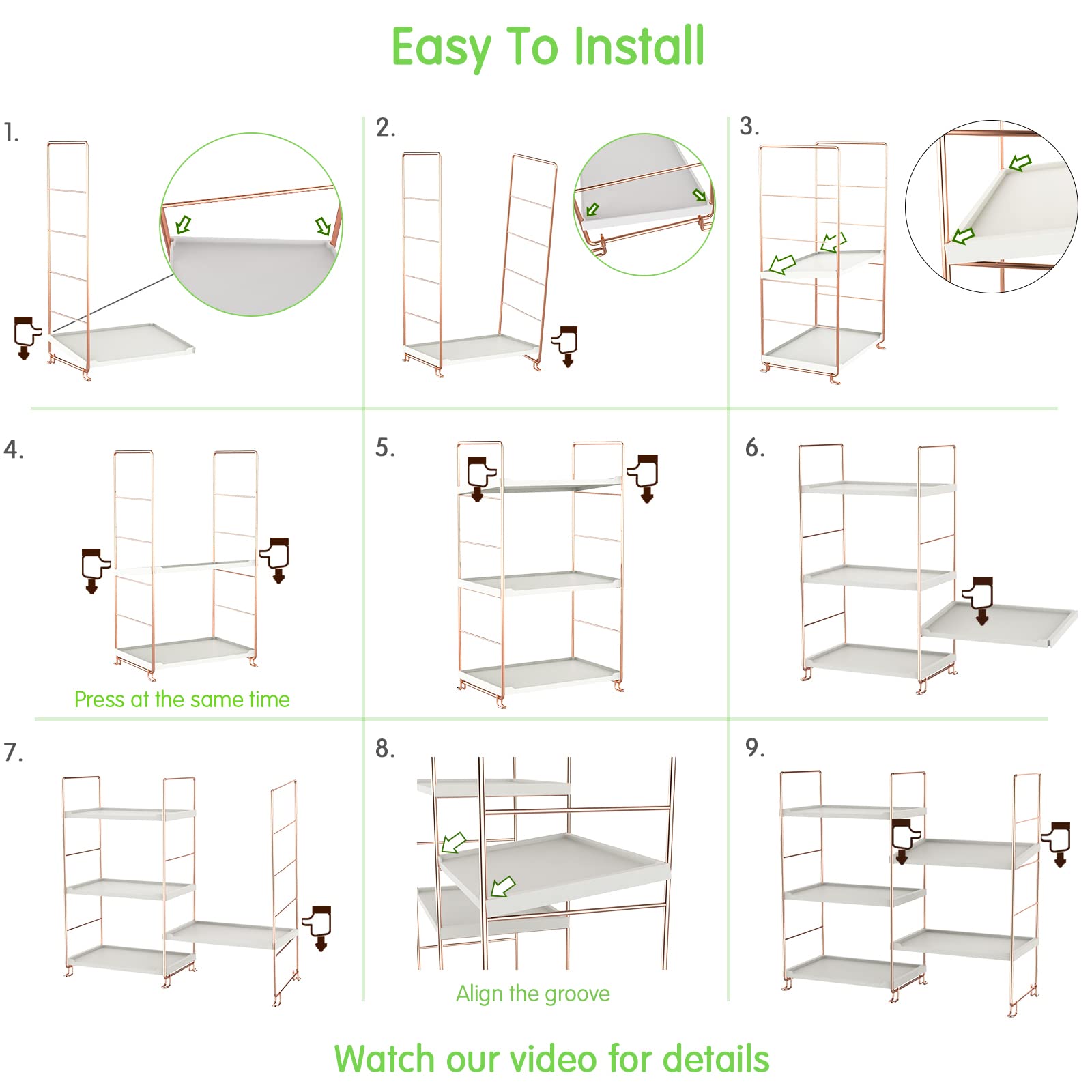 Easy To Install

1.

2.

3.

4.

Press at the same time

5.

6.

7.

8.

Align the groove

9.

Watch our video for details