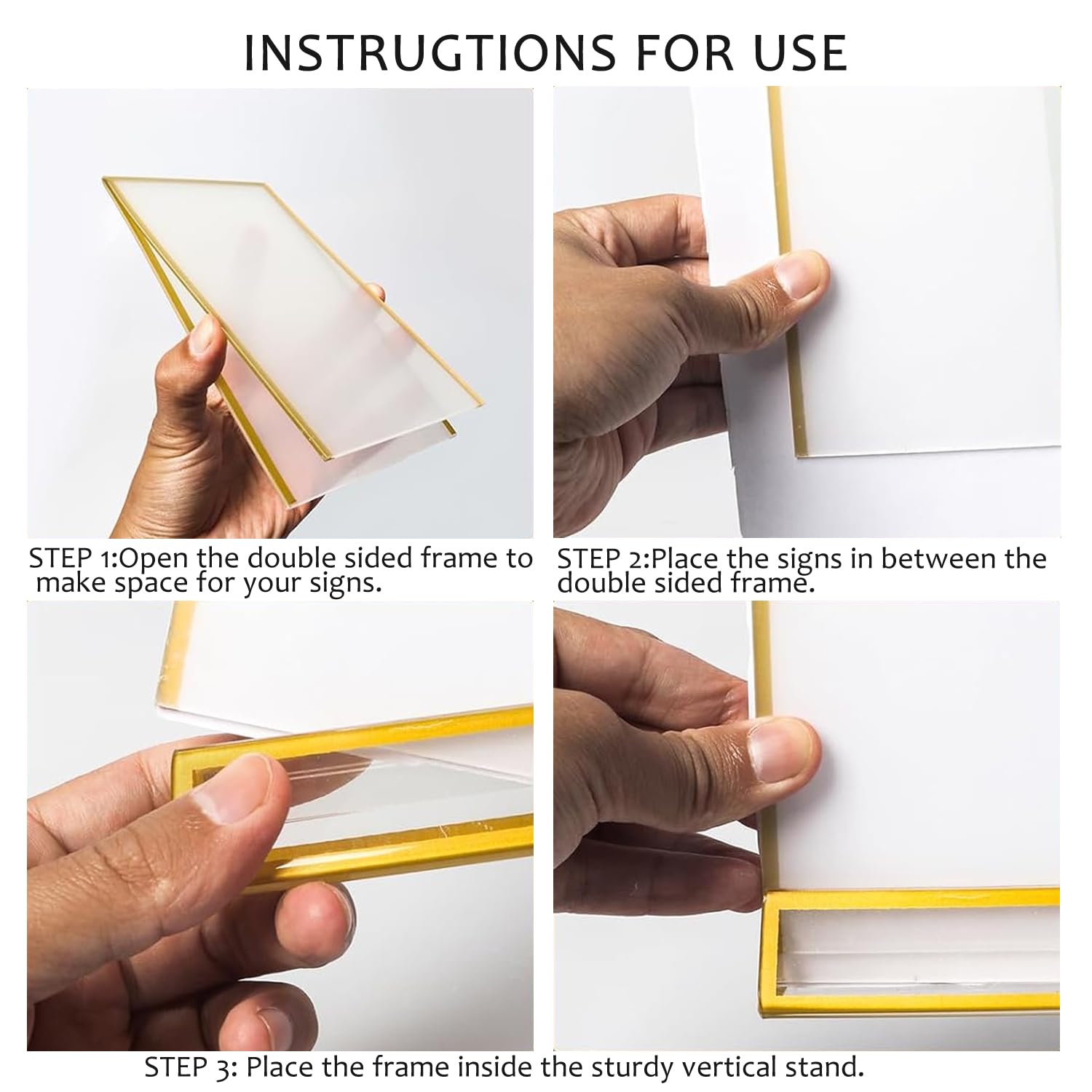 INSTRUGTIONS FOR USE

STEP 1:Open the double sided frame to make space for your signs.

STEP 2:Place the signs in between the double sided frame.

STEP 3: Place the frame inside the sturdy vertical stand.