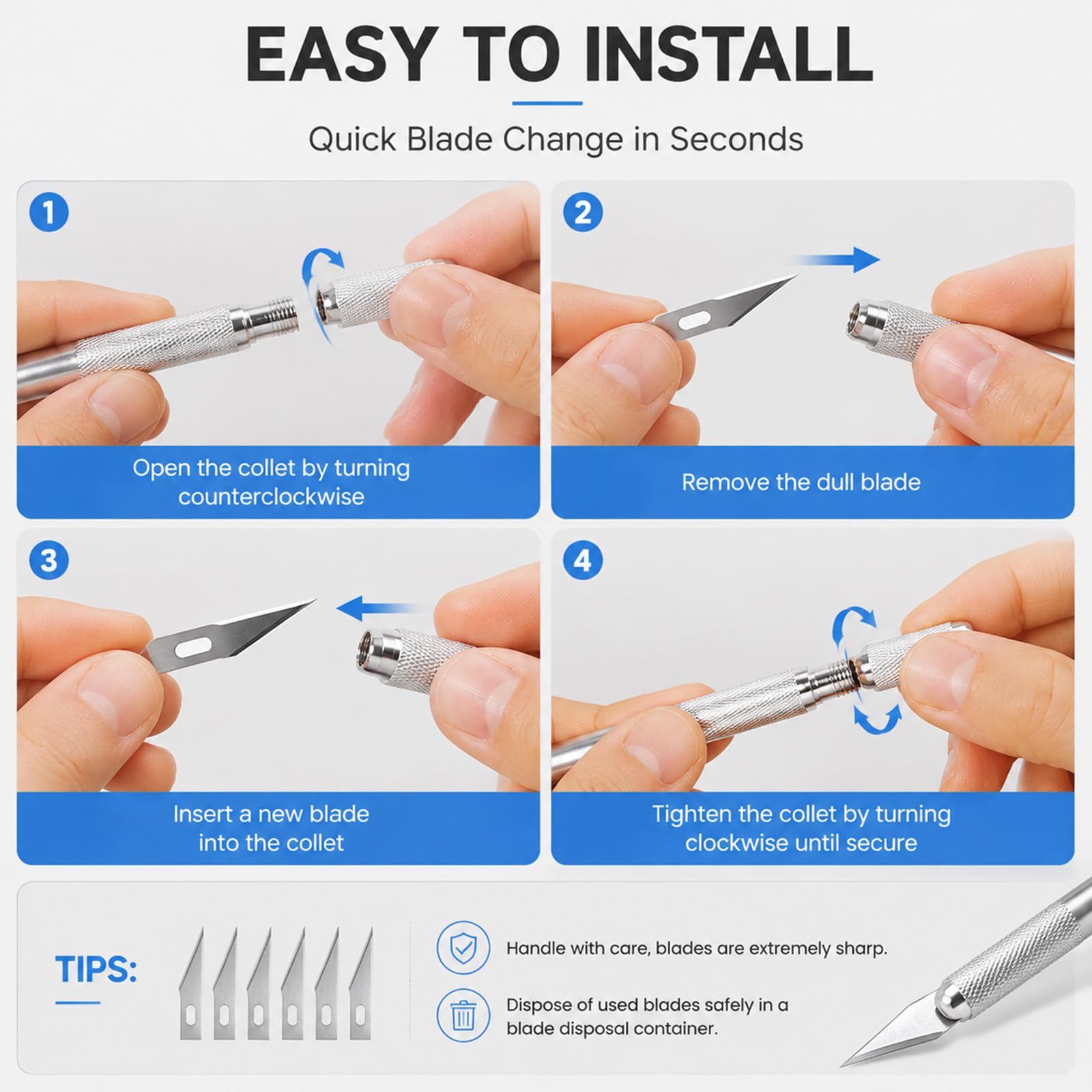 EASY TO INSTALL

Quick Blade Change in Seconds

1

Open the collet by turning counterclockwise

2

Remove the dull blade

3

Insert a new blade into the collet

4

Tighten the collet by turning clockwise until secure

TIPS:

Handle with care, blades are extremely sharp.

Dispose of used blades safely in a blade disposal container.