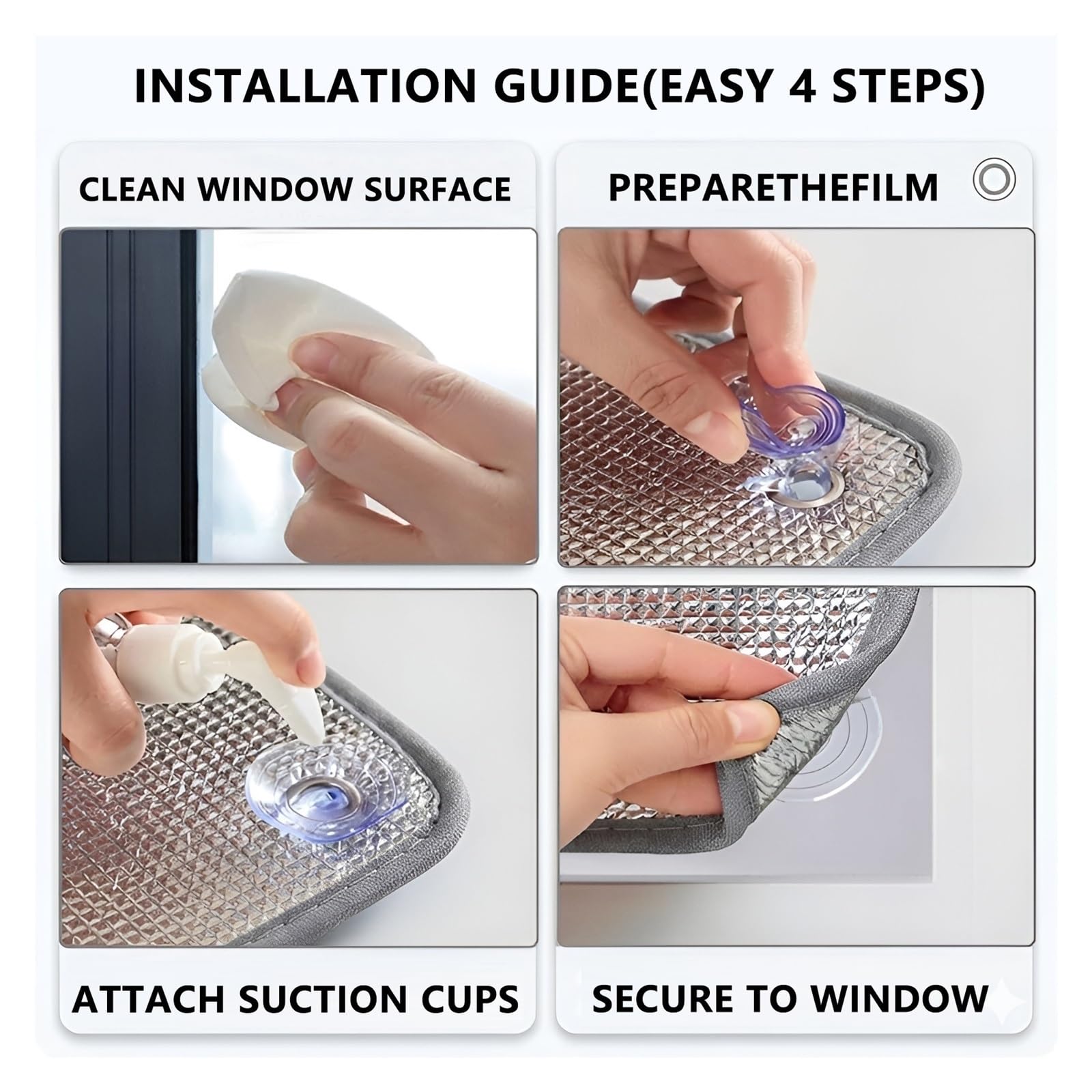 INSTALLATION GUIDE(EASY 4 STEPS)

CLEAN WINDOW SURFACE

PREPARETHEFILM

ATTACH SUCTION CUPS

SECURE TO WINDOW