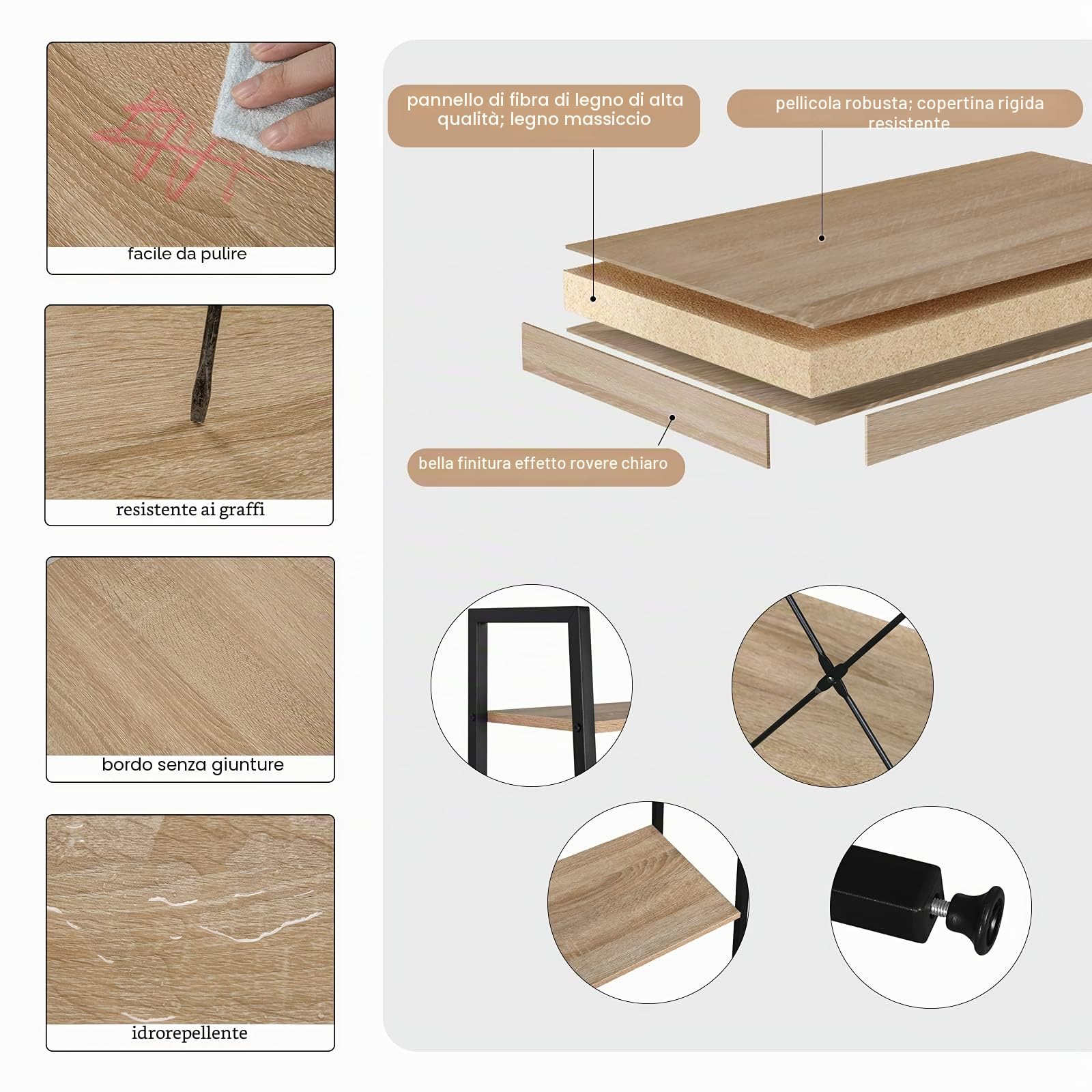 facile da pulire

resistente ai graffi

bordo senza giunture

idrorepellente

pannello di fibra di legno di alta qualità; legno massiccio

pellicola robusta; copertina rigida resistente

bella finitura effetto rovere chiaro