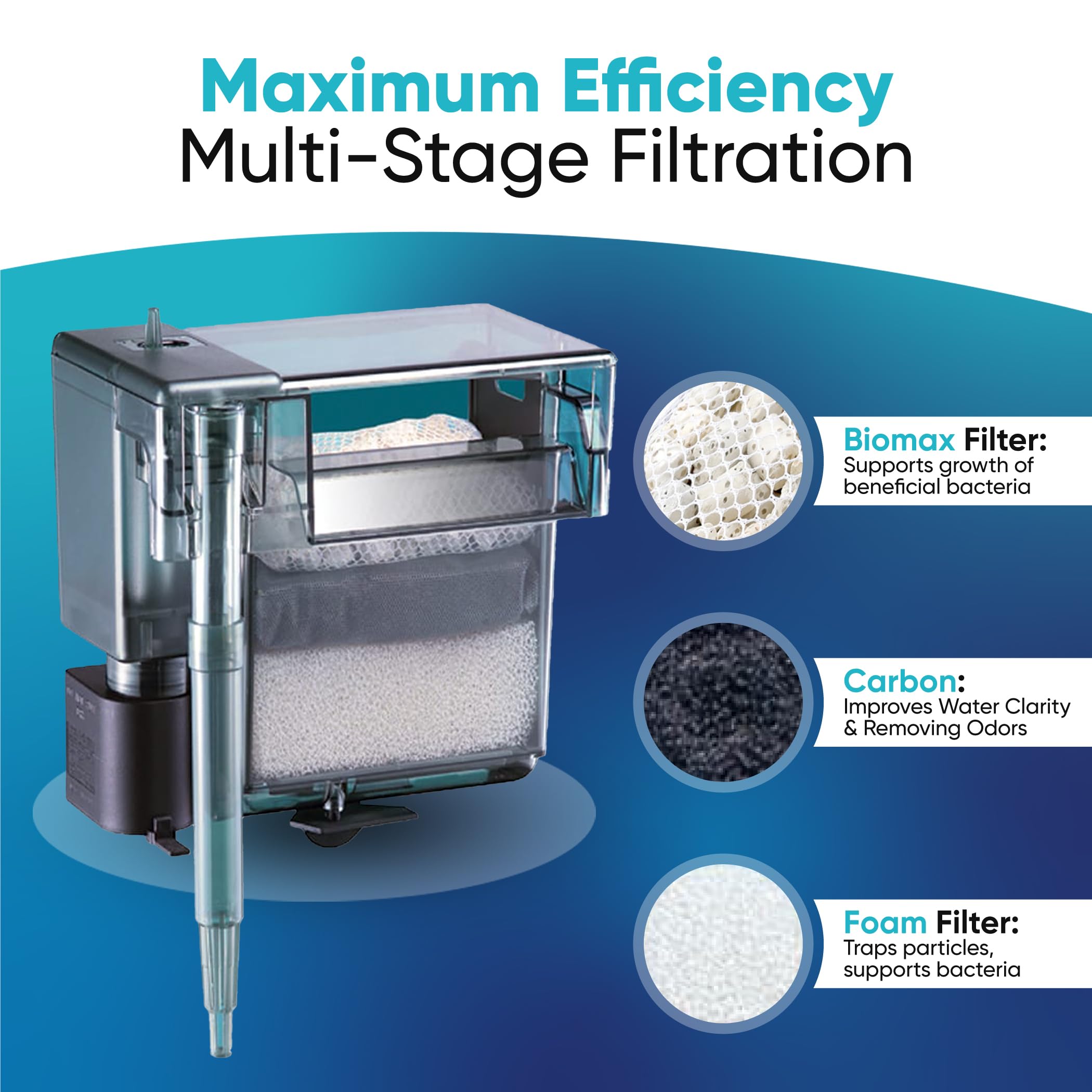 Maximum Efficiency
Multi-Stage Filtration

Biomax Filter:
Supports growth of beneficial bacteria

Carbon:
Improves Water Clarity & Removing Odors

Foam Filter:
Traps particles, supports bacteria