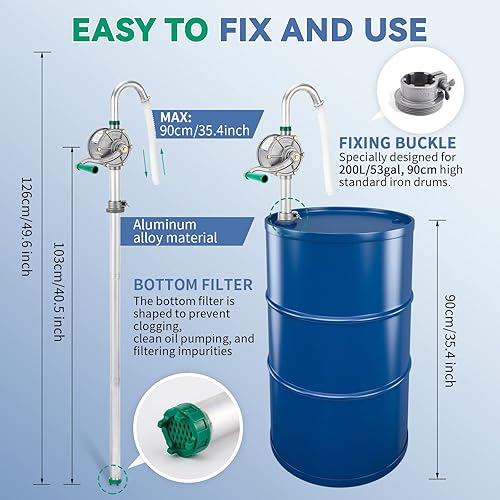 EASY TO FIX AND USE

126cm/49.6 inch

103cm/40.5 inch

MAX:
90cm/35.4inch

Aluminum alloy material

BOTTOM FILTER
The bottom filter is shaped to prevent clogging,
clean oil pumping, and filtering impurities

FIXING BUCKLE
Specially designed for 200L/53gal, 90cm high standard iron drums.

90cm/35.4 inch