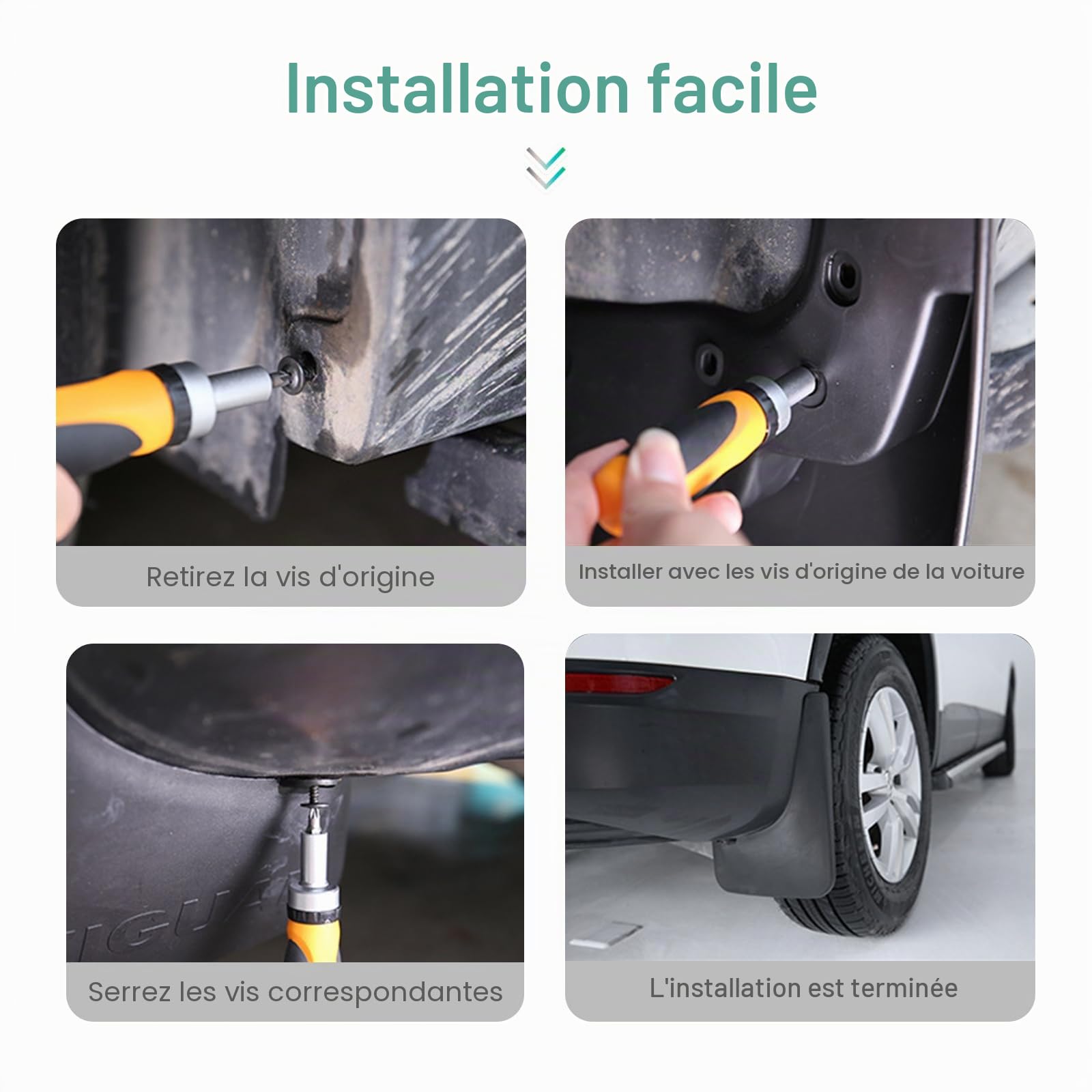 Installation facile

Retirez la vis d'origine

Installer avec les vis d'origine de la voiture

Serrez les vis correspondantes

L'installation est terminée