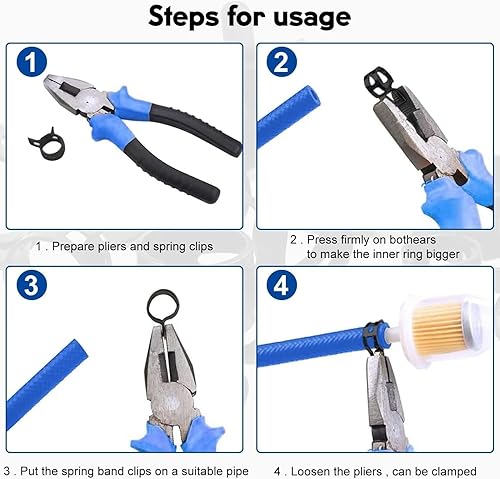 Steps for usage

1

1 . Prepare pliers and spring clips

2

2 . Press firmly on bothears to make the inner ring bigger

3

3 . Put the spring band clips on a suitable pipe

4

4 . Loosen the pliers , can be clamped