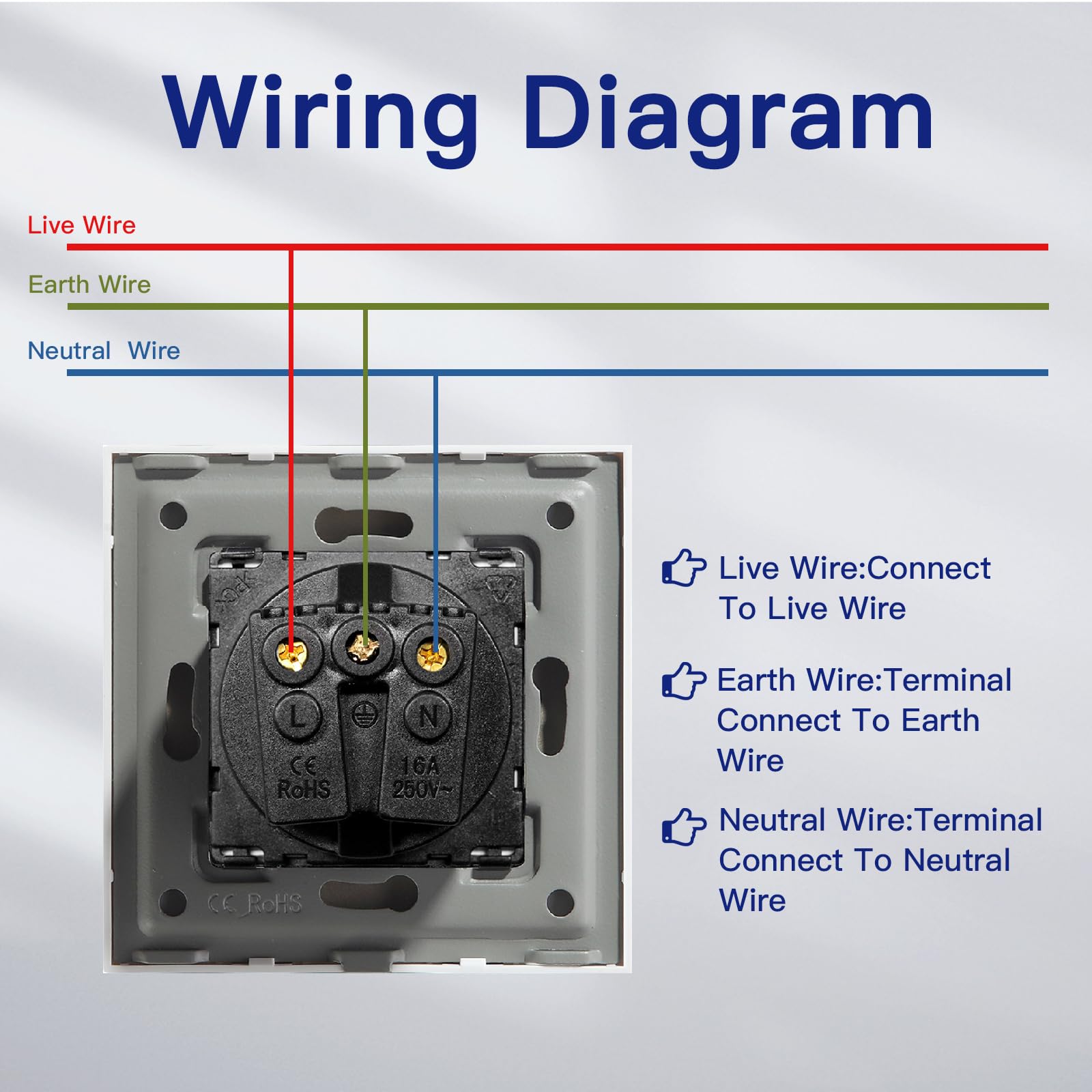 Wiring Diagram

Live Wire

Earth Wire

Neutral Wire

L

N

CE
RoHS

16A
250V~

CE RoHS

Live Wire:Connect To Live Wire

Earth Wire:Terminal Connect To Earth Wire

Neutral Wire:Terminal Connect To Neutral Wire