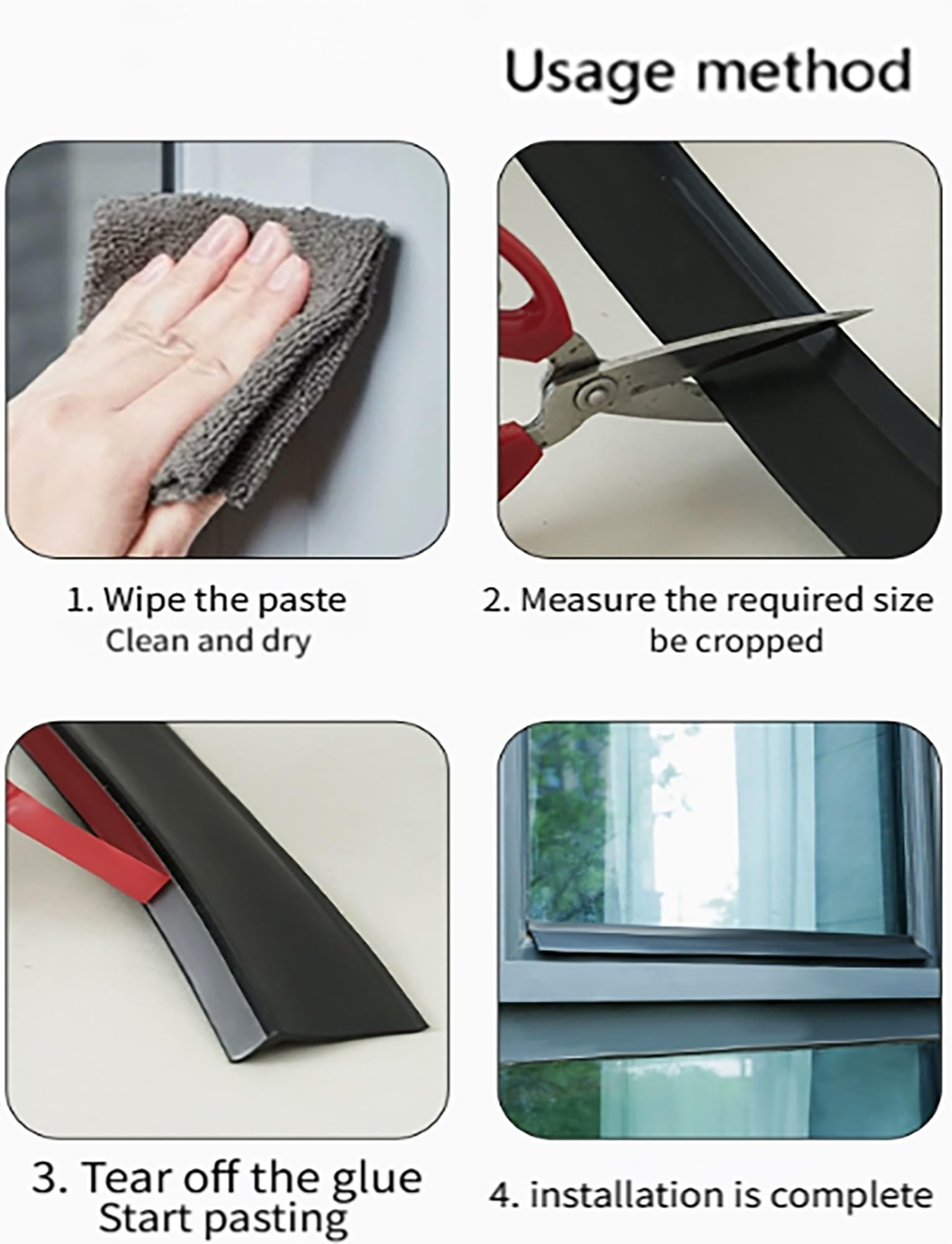 Usage method

1. Wipe the paste
Clean and dry

2. Measure the required size
be cropped

3. Tear off the glue
Start pasting

4. installation is complete