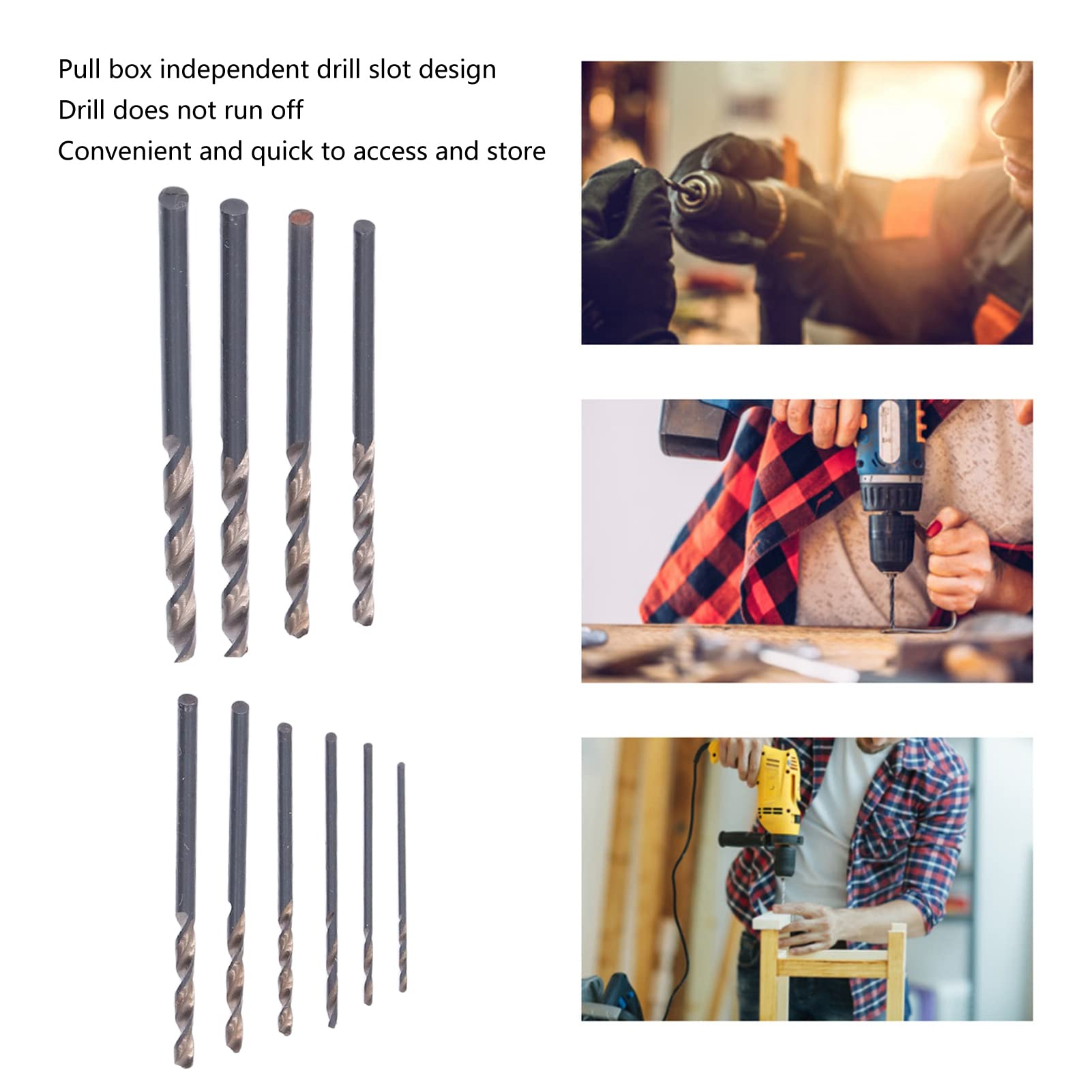 Pull box independent drill slot design
Drill does not run off
Convenient and quick to access and store