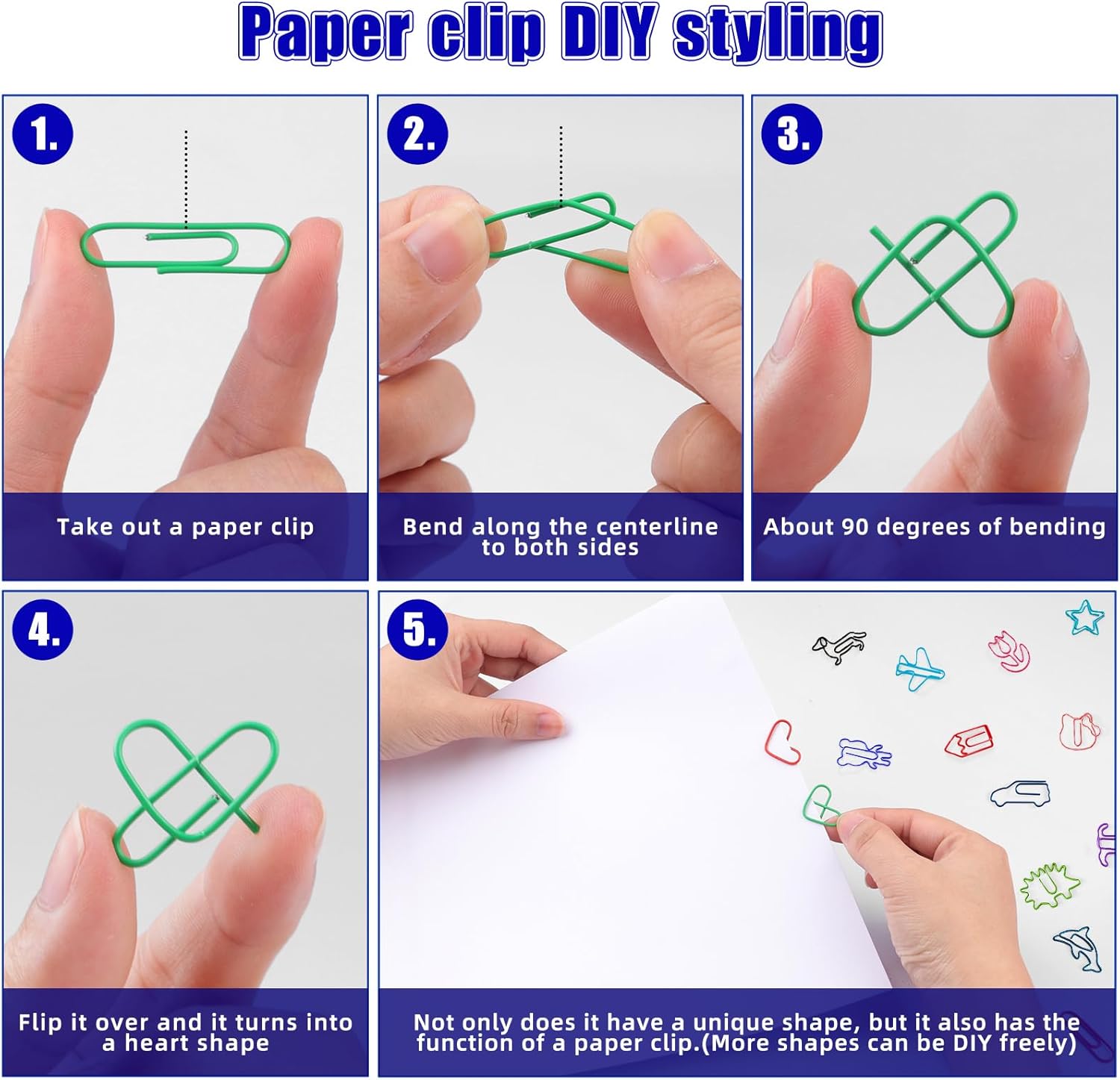 Paper clip DIY styling

1.

Take out a paper clip

2.

Bend along the centerline to both sides

3.

About 90 degrees of bending

4.

Flip it over and it turns into a heart shape

5.

Not only does it have a unique shape, but it also has the function of a paper clip.(More shapes can be DIY freely)