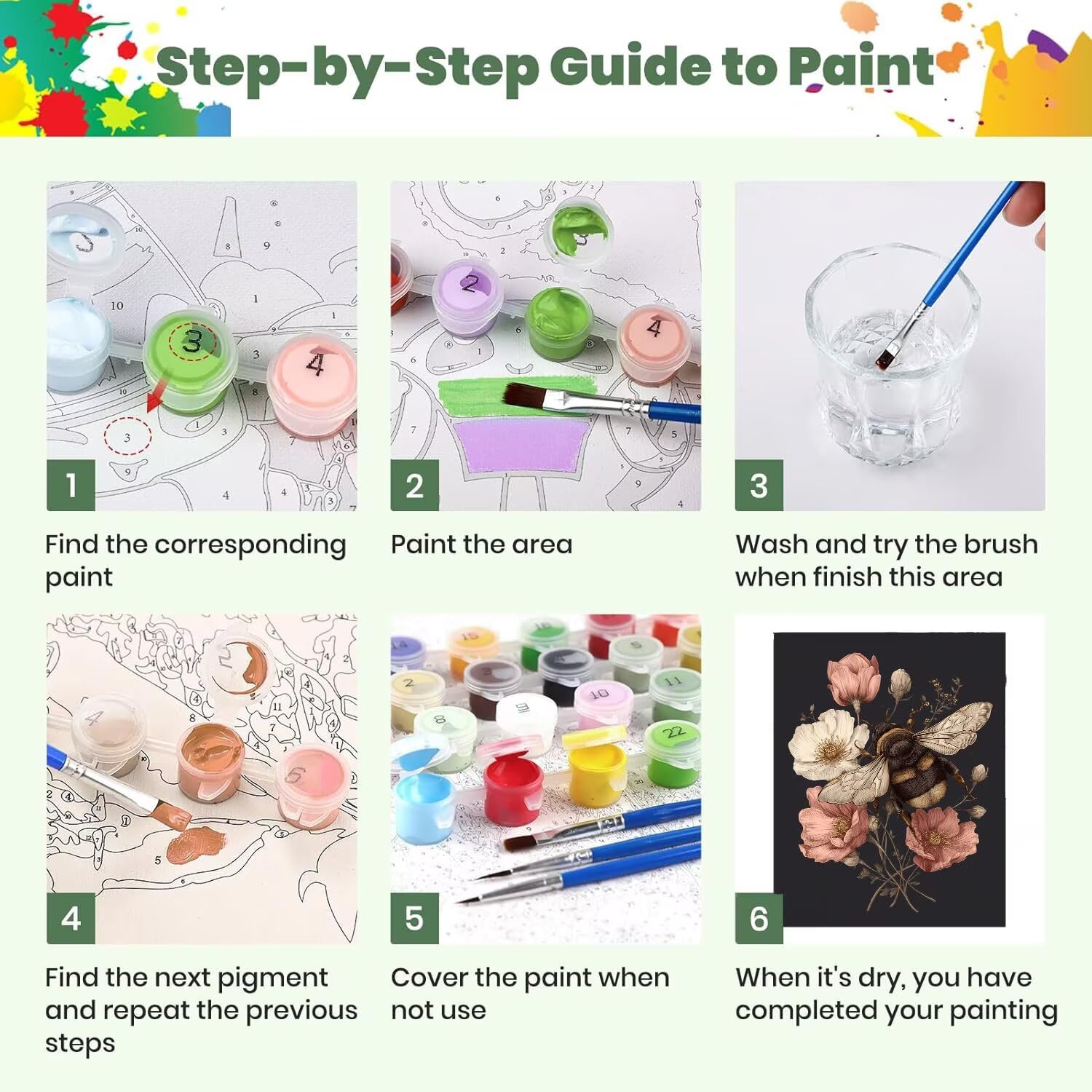 Step-by-Step Guide to Paint

1

Find the corresponding paint

2

Paint the area

3

Wash and try the brush when finish this area

4

Find the next pigment and repeat the previous steps

5

Cover the paint when not use

6

When it's dry, you have completed your painting