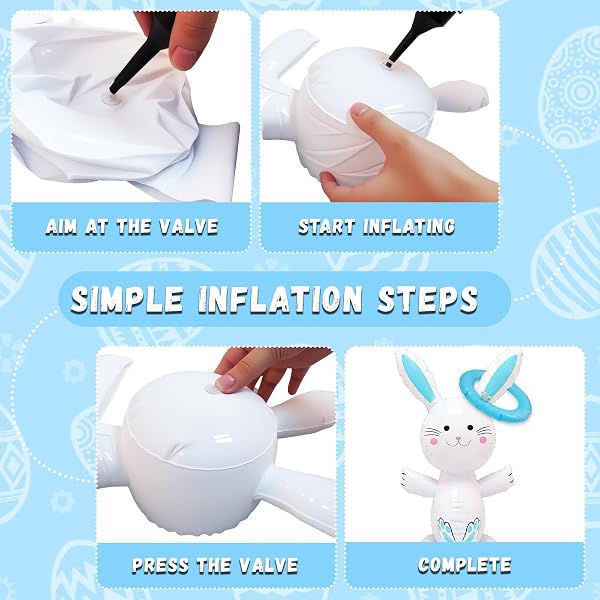 AIM AT THE VALVE

START INFLATING

SIMPLE INFLATION STEPS

PRESS THE VALVE

COMPLETE