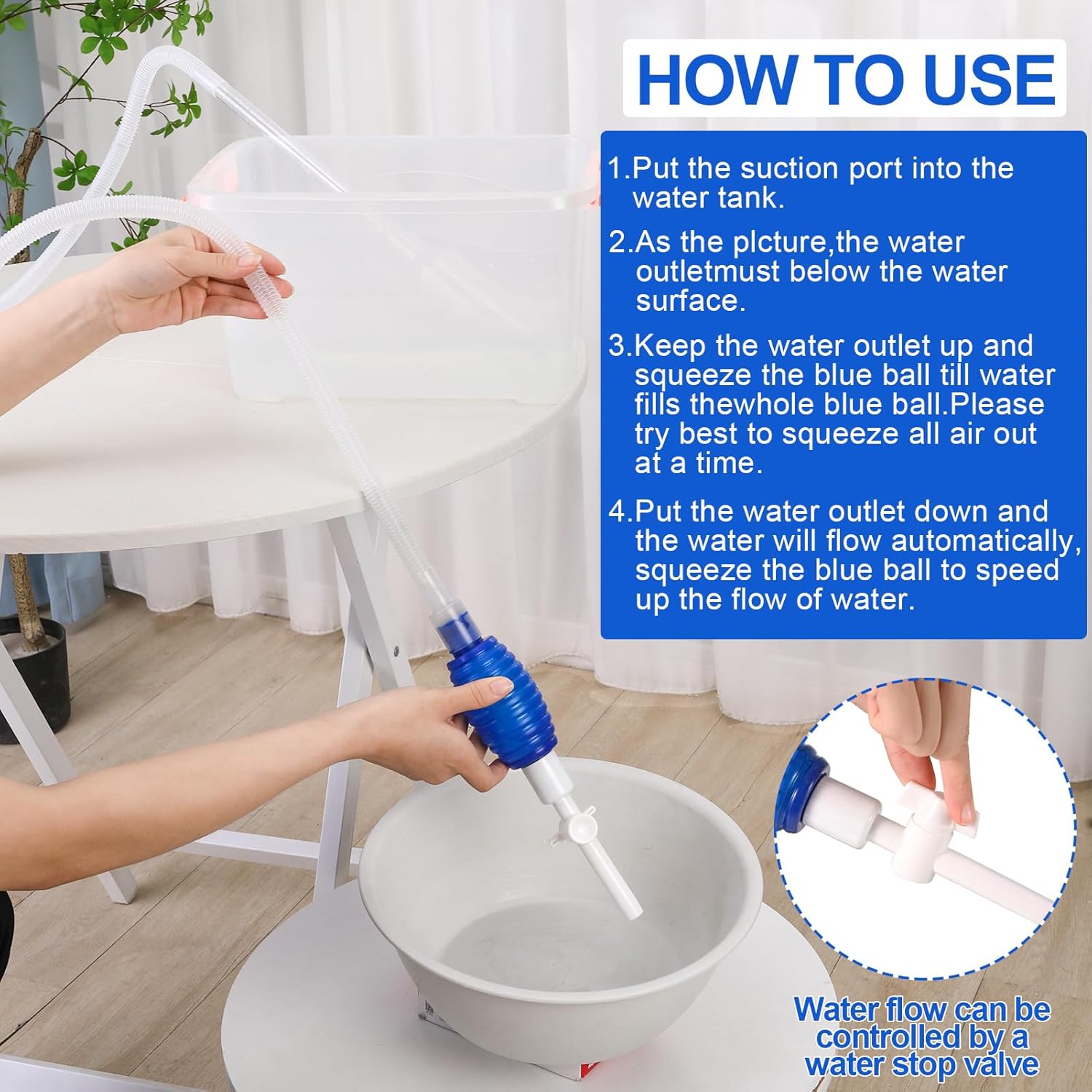 HOW TO USE

1.Put the suction port into the water tank.

2.As the plcture,the water outletmust below the water surface.

3.Keep the water outlet up and squeeze the blue ball till water fills thewhole blue ball.Please try best to squeeze all air out at a time.

4.Put the water outlet down and the water will flow automatically, squeeze the blue ball to speed up the flow of water.

Water flow can be controlled by a water stop valve