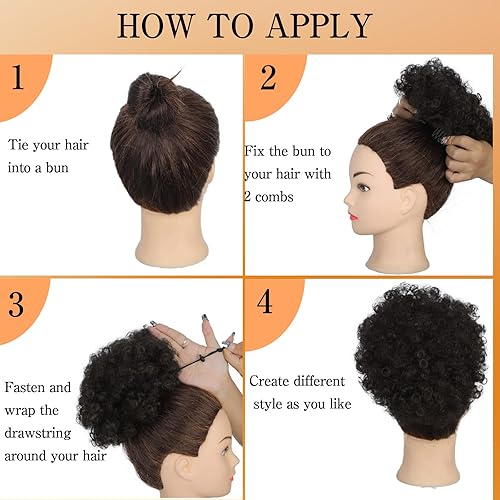 HOW TO APPLY

1

Tie your hair into a bun

2

Fix the bun to your hair with 2 combs

3

Fasten and wrap the drawstring around your hair

4

Create different style as you like