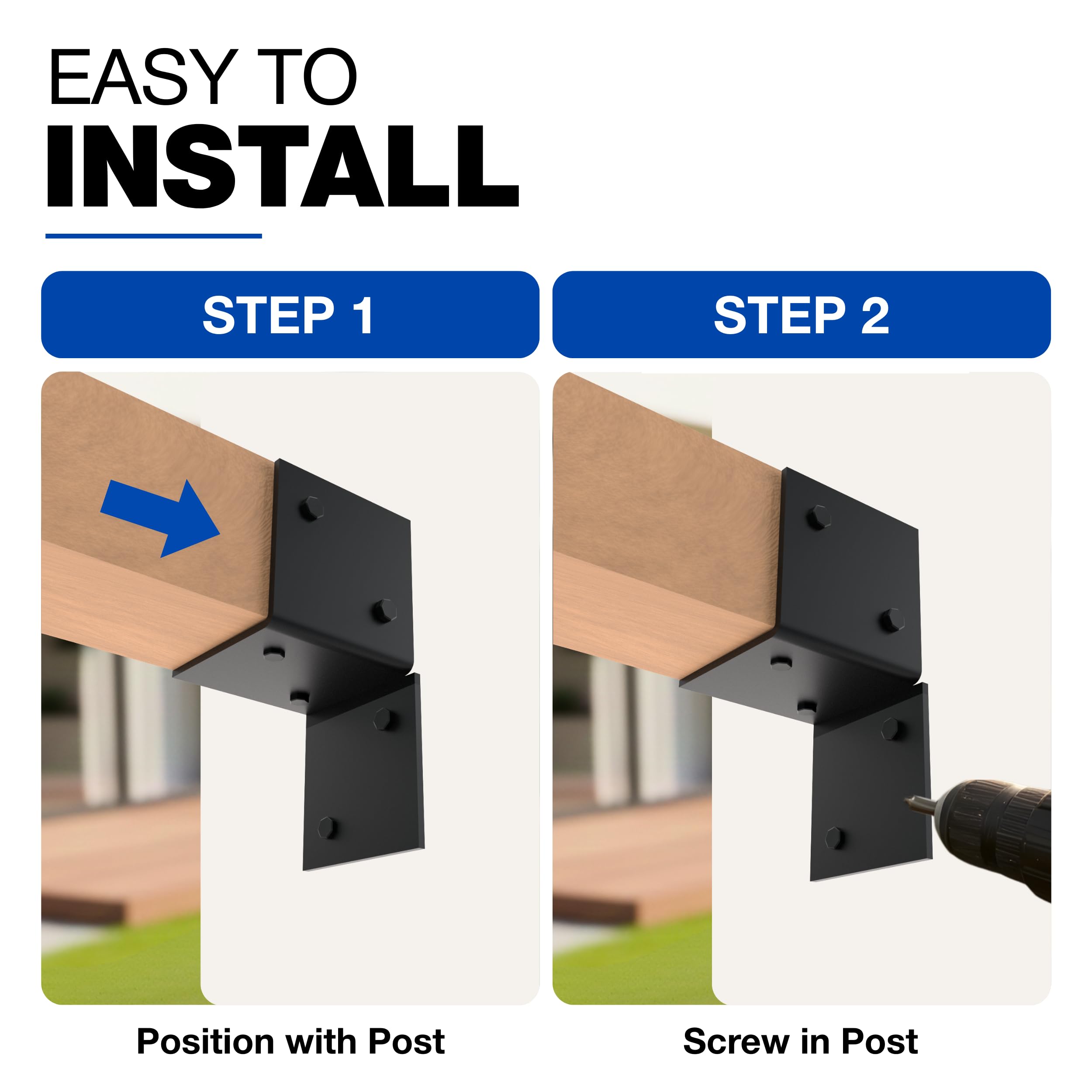 EASY TO
INSTALL

STEP 1

Position with Post

STEP 2

Screw in Post