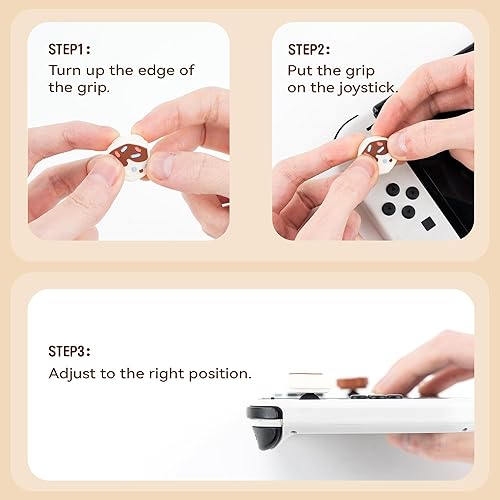 STEP1:
Turn up the edge of the grip.

STEP2:
Put the grip on the joystick.

STEP3:
Adjust to the right position.