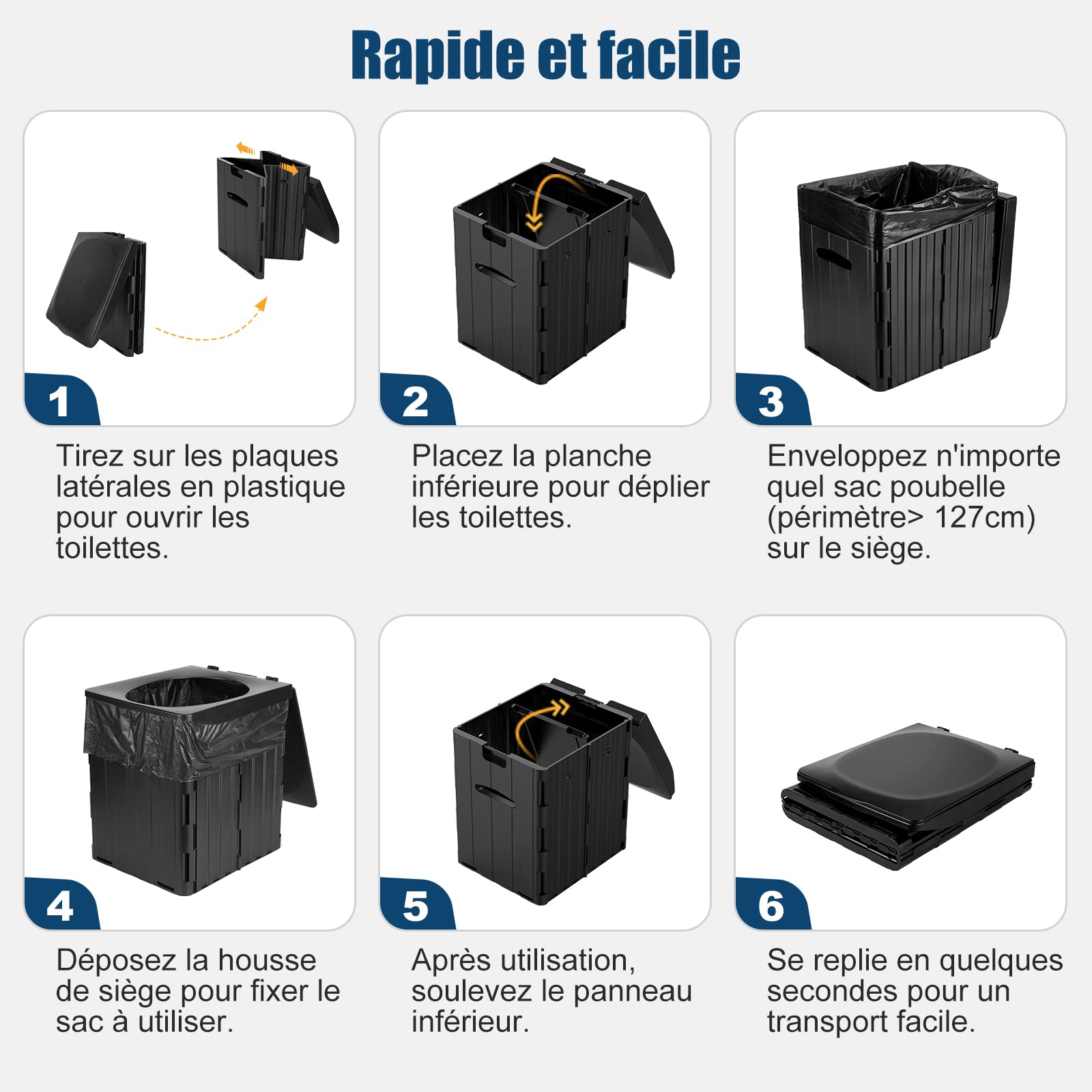 Rapide et facile

1

Tirez sur les plaques latérales en plastique pour ouvrir les toilettes.

2

Placez la planche inférieure pour déplier les toilettes.

3

Enveloppez n'importe quel sac poubelle (périmètre> 127cm) sur le siège.

4

Déposez la housse de siège pour fixer le sac à utiliser.

5

Après utilisation, soulevez le panneau inférieur.

6

Se replie en quelques secondes pour un transport facile.