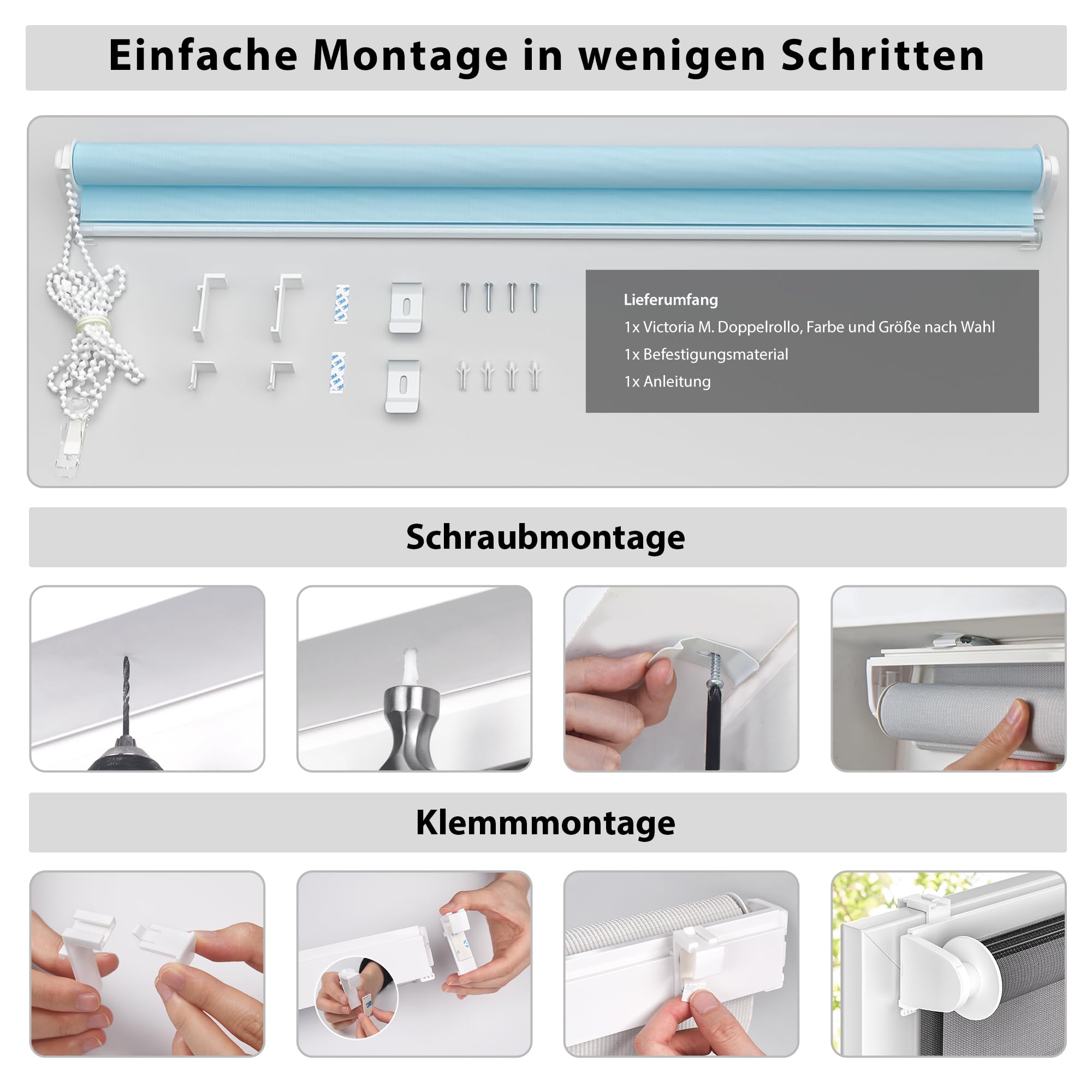 Einfache Montage in wenigen Schritten

Lieferumfang

1x Victoria M. Doppelrollo, Farbe und Größe nach Wahl

1x Befestigungsmaterial

1x Anleitung

Schraubmontage

Klemmmontage