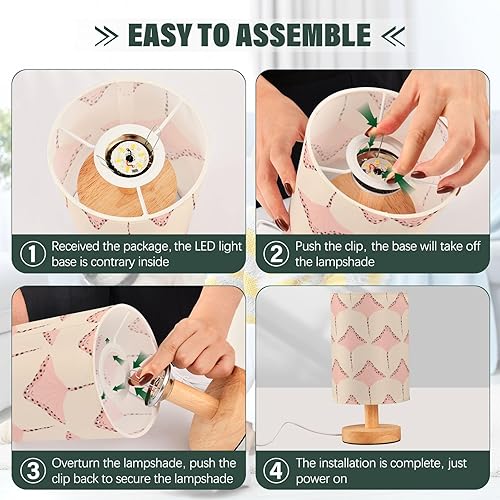 EASY TO ASSEMBLE

1 Received the package, the LED light base is contrary inside

2 Push the clip, the base will take off the lampshade

3 Overturn the lampshade, push the clip back to secure the lampshade

4 The installation is complete, just power on